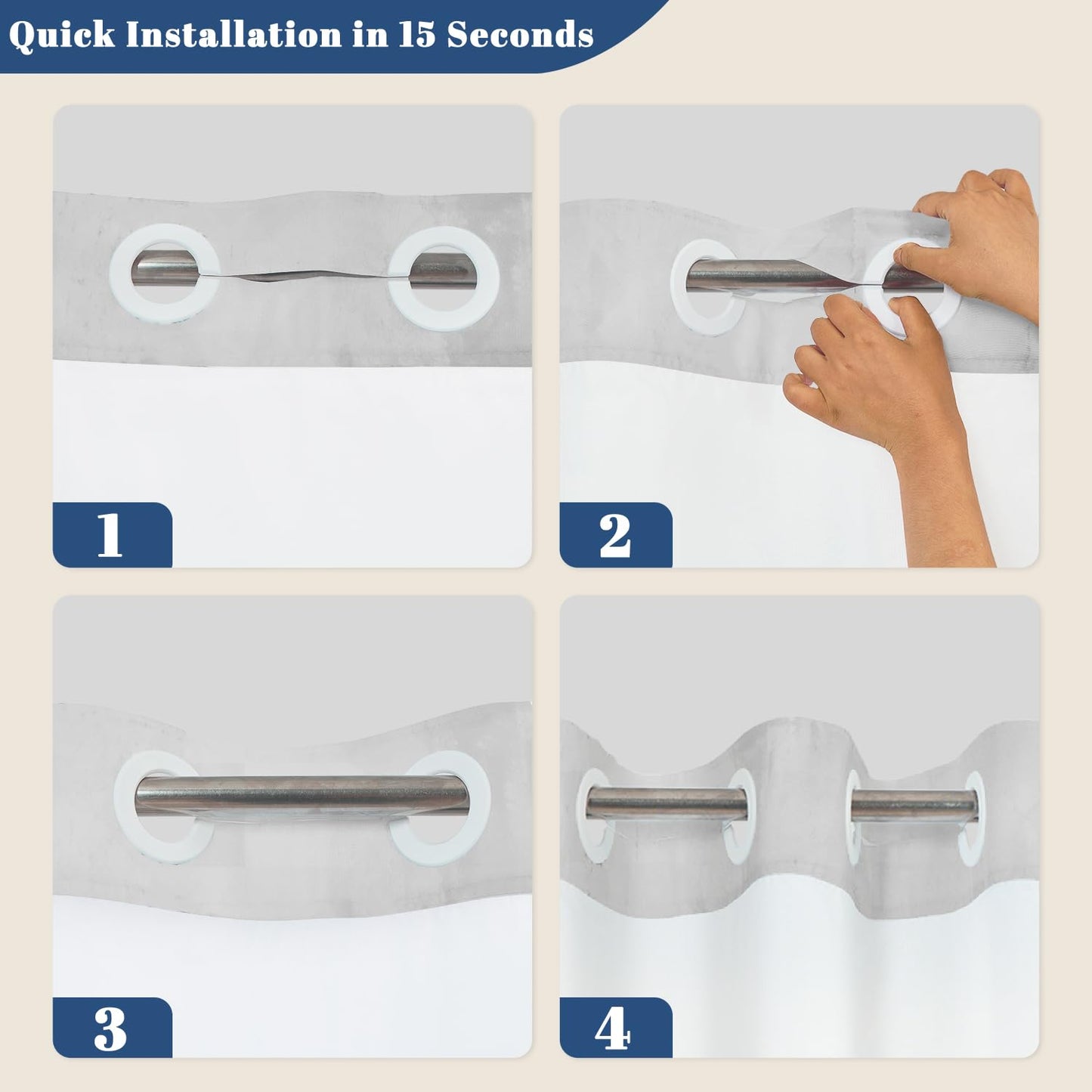 Quick Installation in 15 Seconds

1

2

3

4