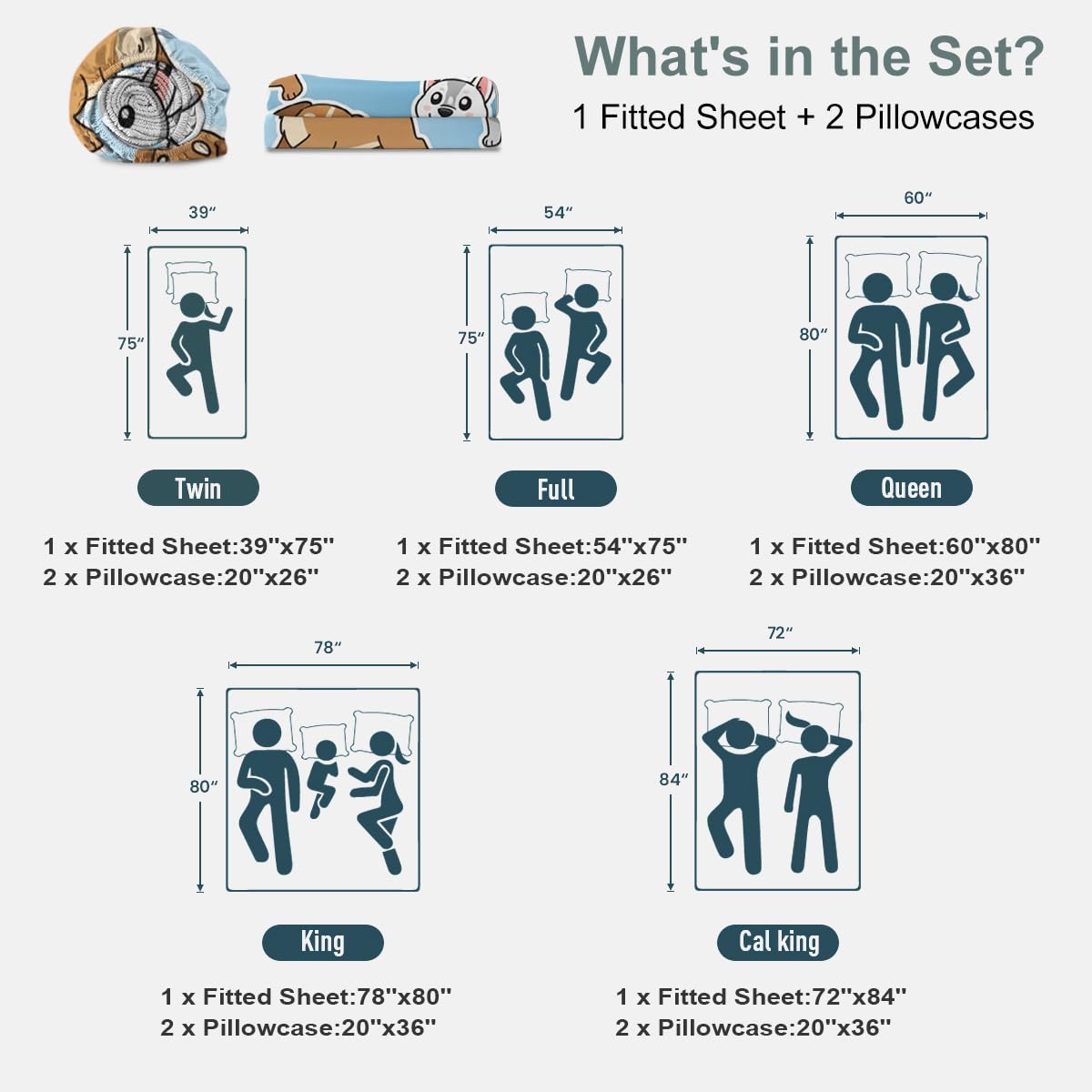 What's in the Set?
1 Fitted Sheet + 2 Pillowcases

39″
75″
Twin
1 x Fitted Sheet:39"x75"
2 x Pillowcase:20"x26"

54″
75″
Full
1 x Fitted Sheet:54"x75"
2 x Pillowcase:20"x26"

60″
80″
Queen
1 x Fitted Sheet:60"x80"
2 x Pillowcase:20"x36"

78″
80″
King
1 x Fitted Sheet:78"x80"
2 x Pillowcase:20"x36"

72″
84″
Cal king
1 x Fitted Sheet:72"x84"
2 x Pillowcase:20"x36"