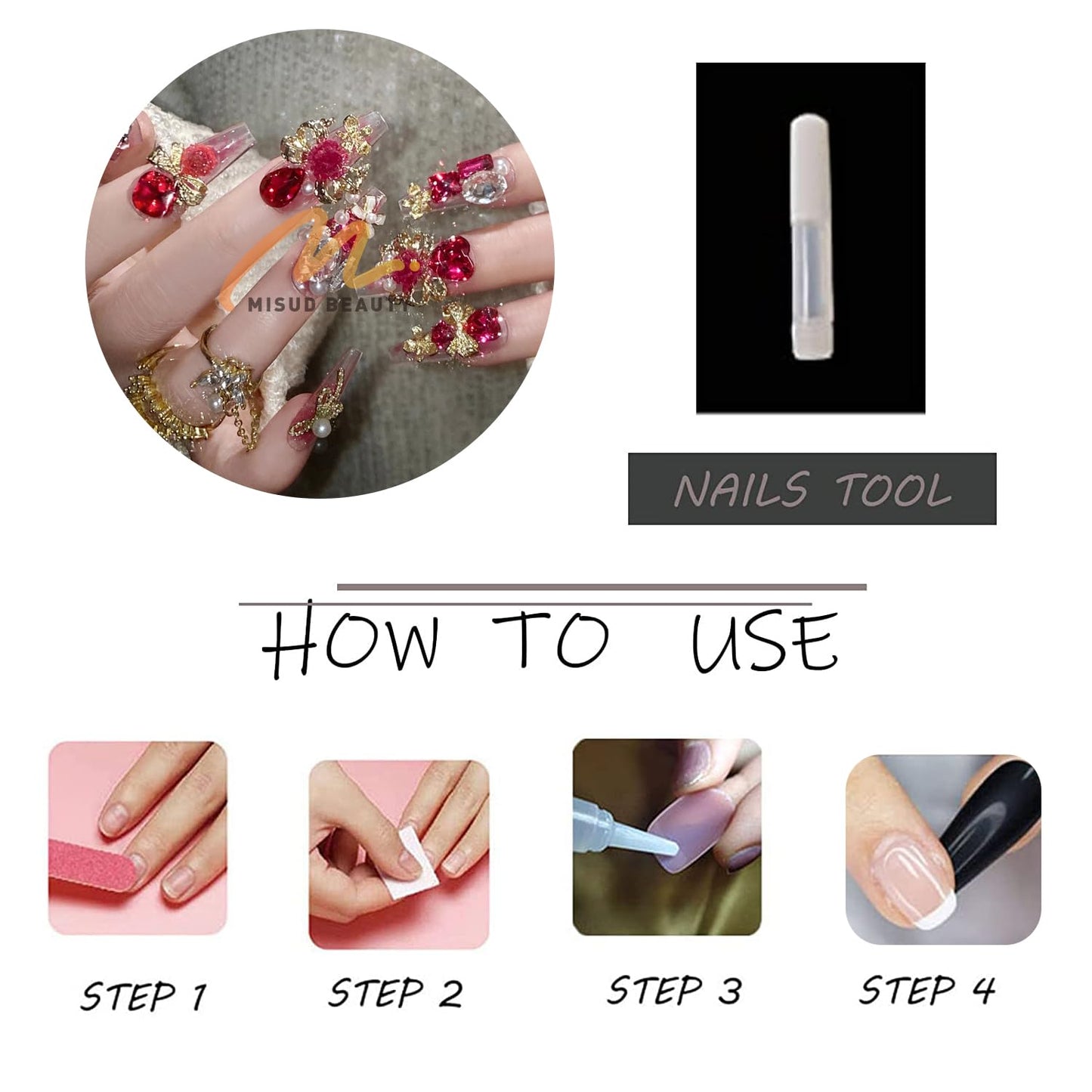 M
MISUD BEAUTY

NAILS TOOL

HOW TO USE

STEP 1

STEP 2

STEP 3

STEP 4