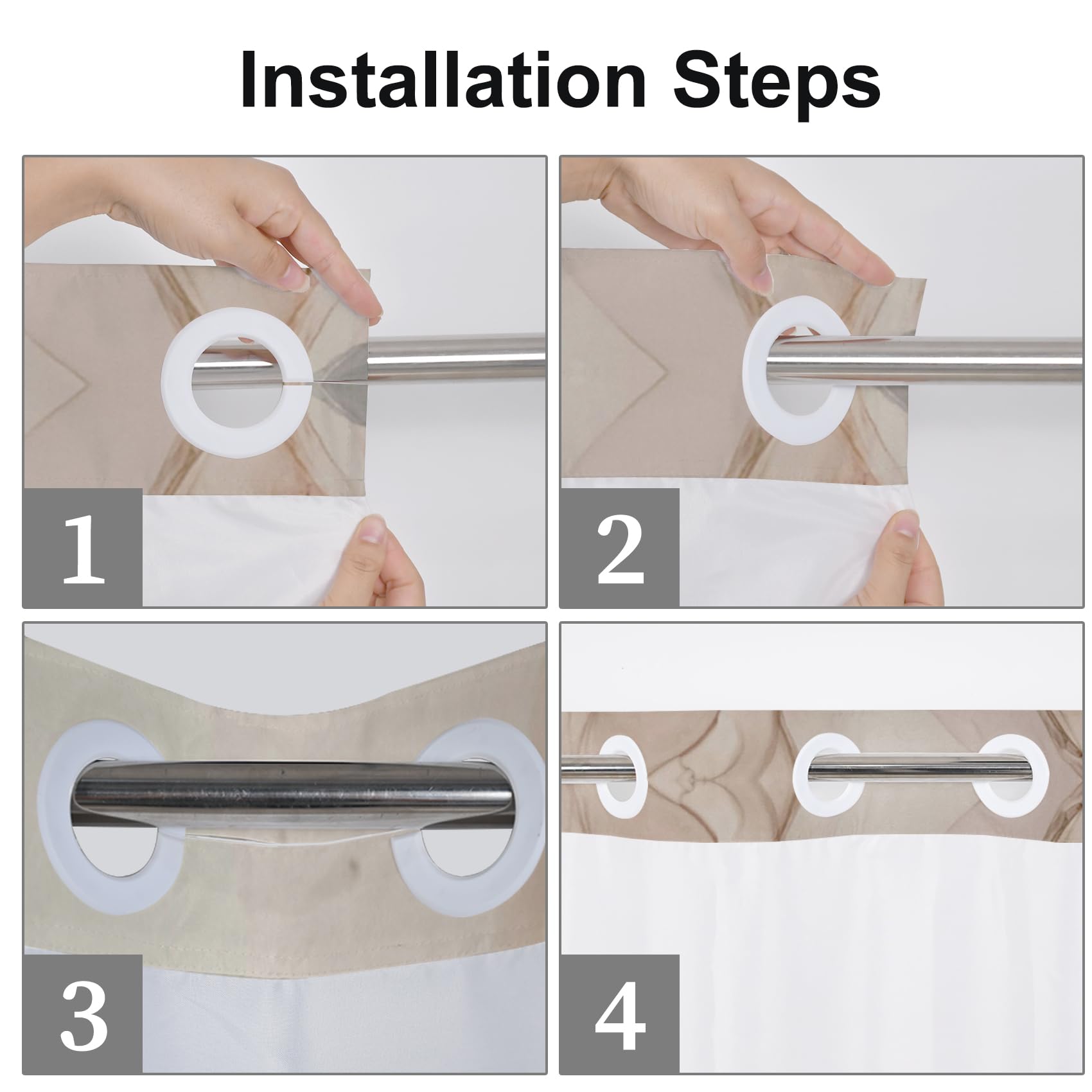 Installation Steps

1

2

3

4