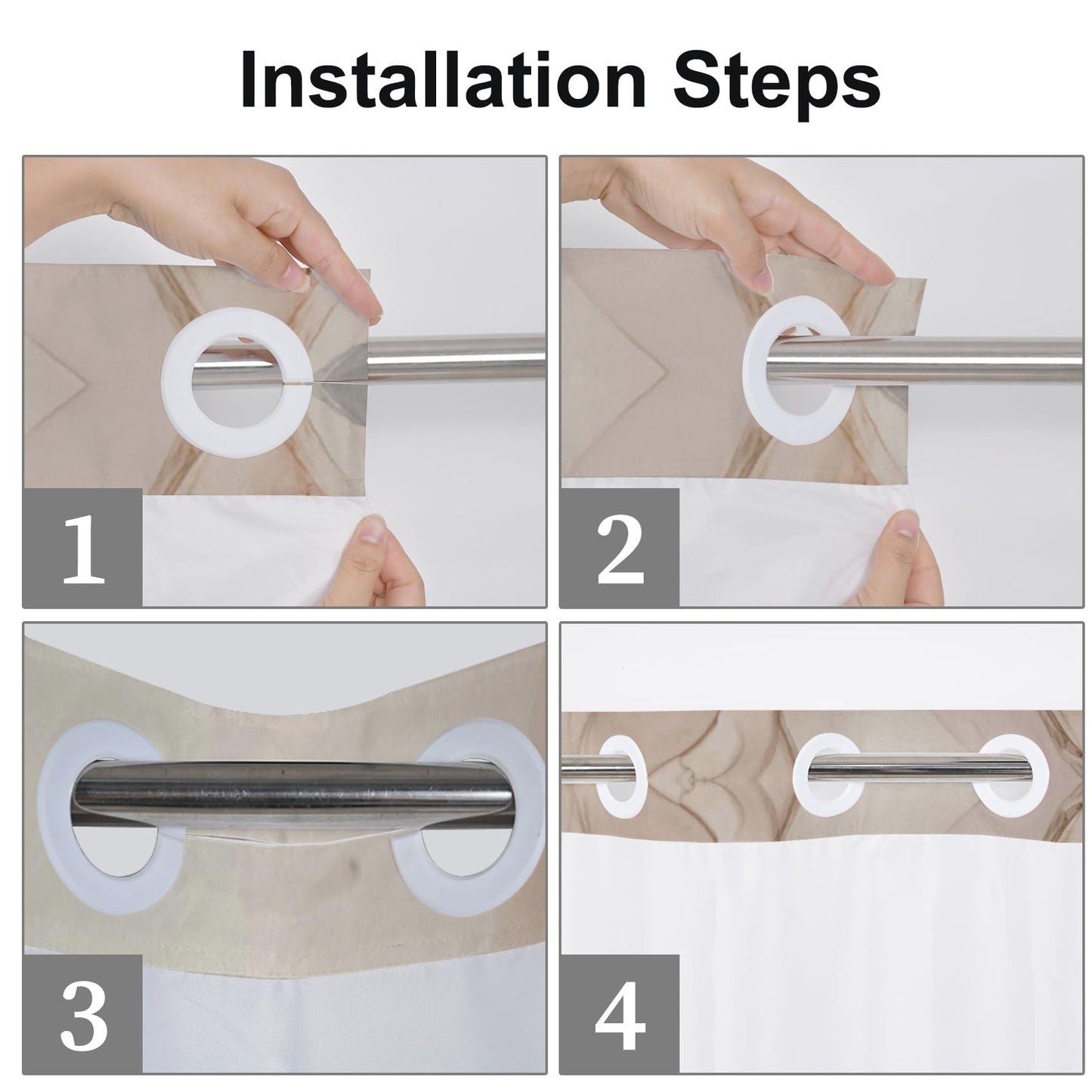 Installation Steps

1

2

3

4