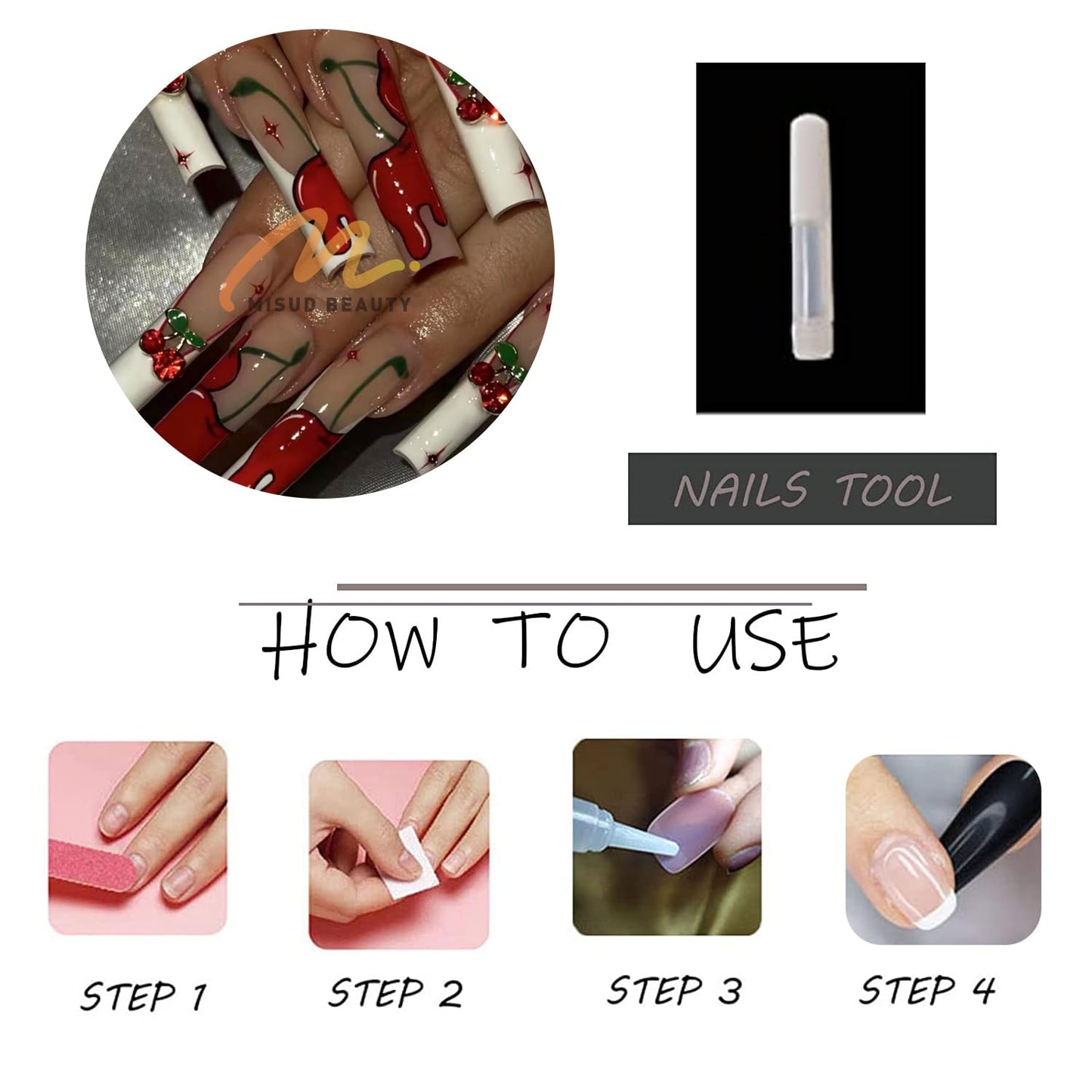 MISUD BEAUTY

NAILS TOOL

HOW TO USE

STEP 1

STEP 2

STEP 3

STEP 4