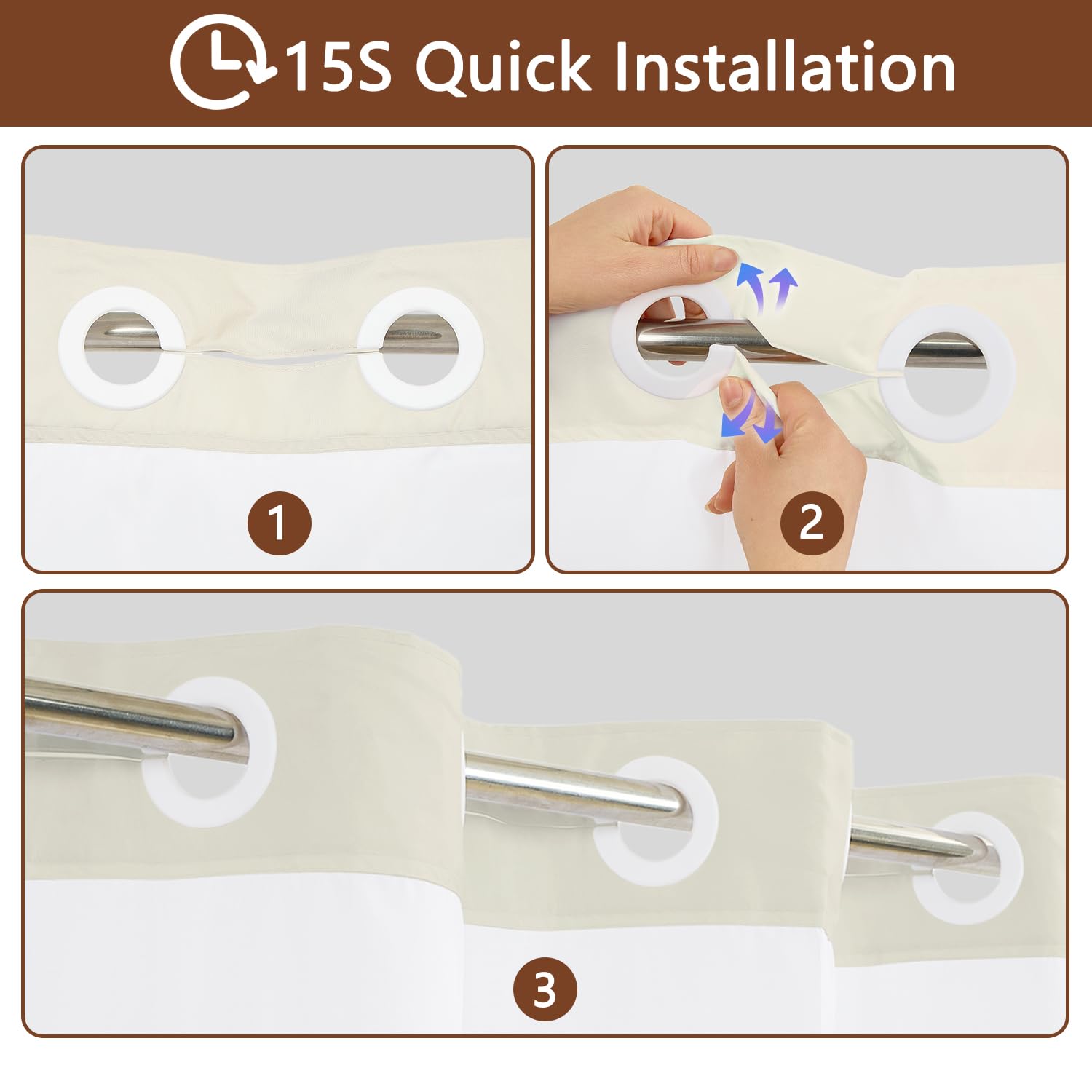 15S Quick Installation

1

2

3