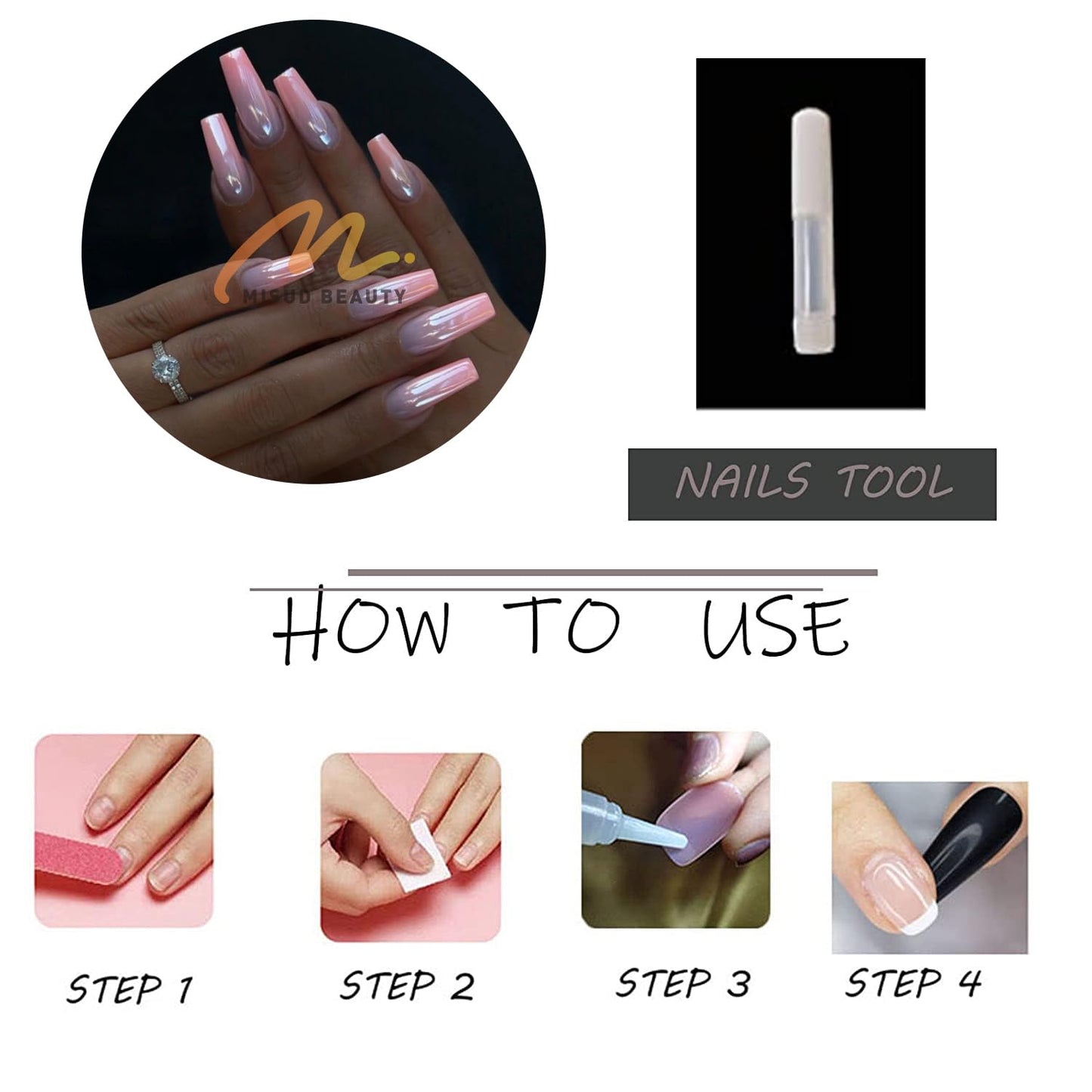 M.
MISUD BEAUTY

NAILS TOOL

HOW TO USE

STEP 1

STEP 2

STEP 3

STEP 4