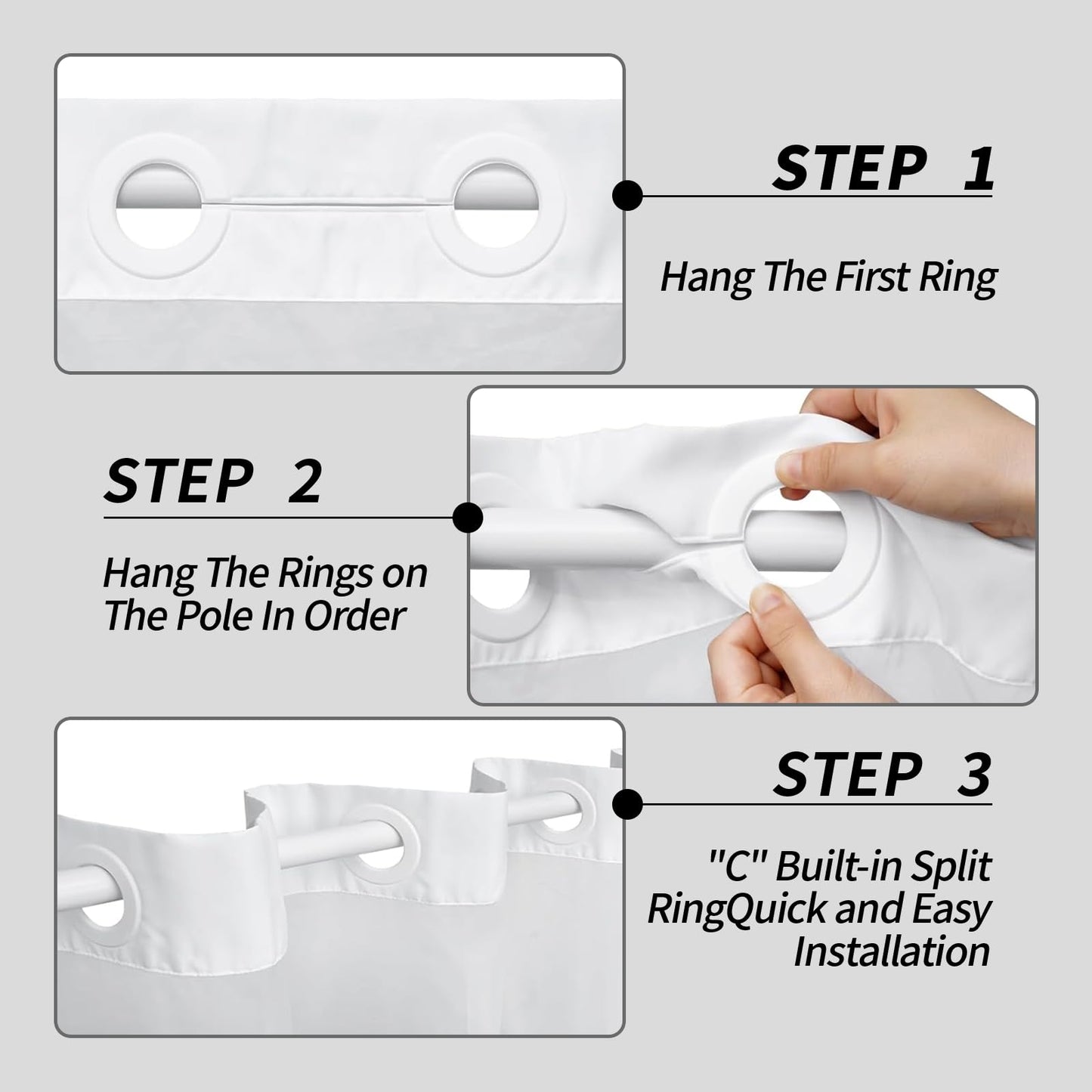 STEP 1

Hang The First Ring

STEP 2

Hang The Rings on The Pole In Order

STEP 3

"C" Built-in Split RingQuick and Easy Installation