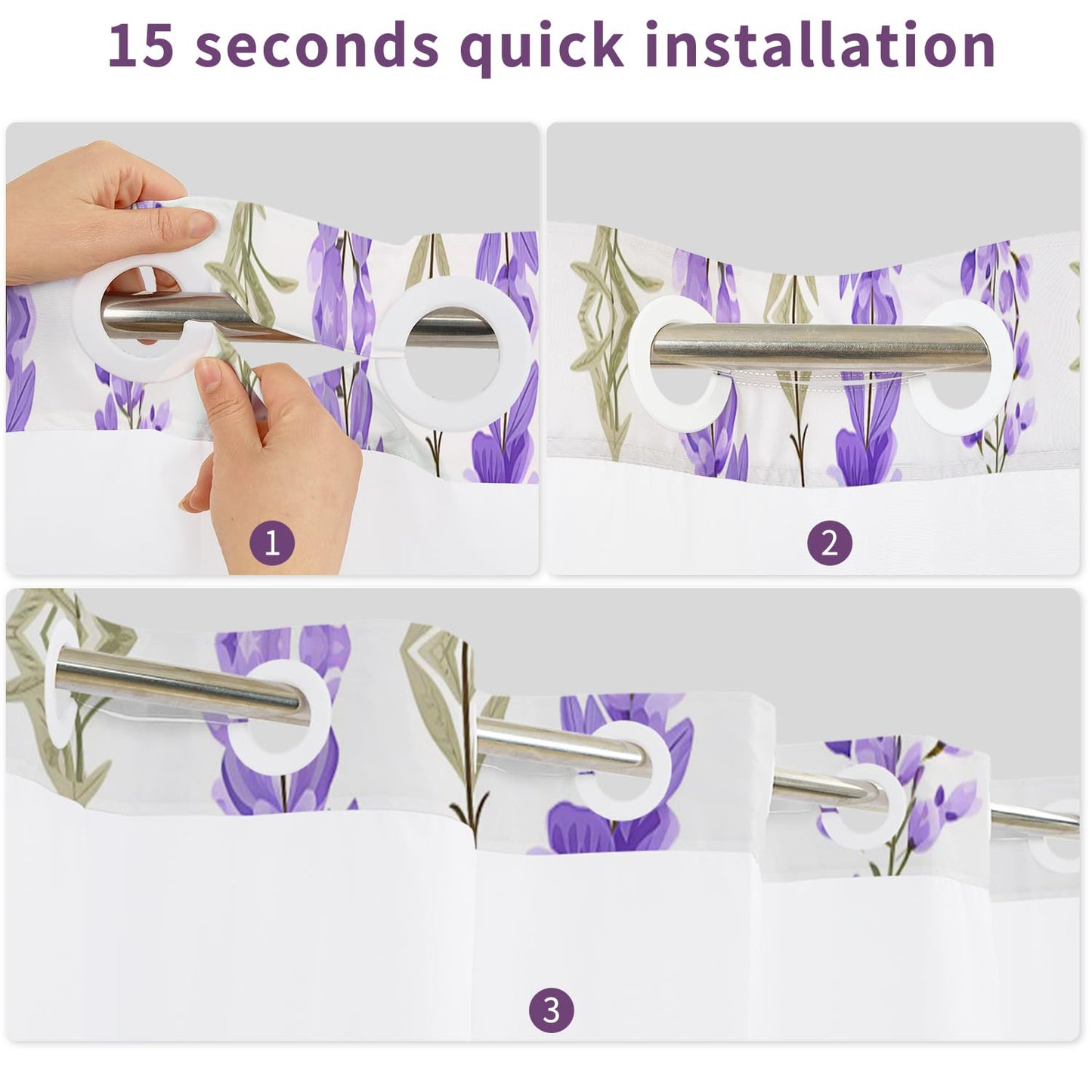 15 seconds quick installation

1

2

3