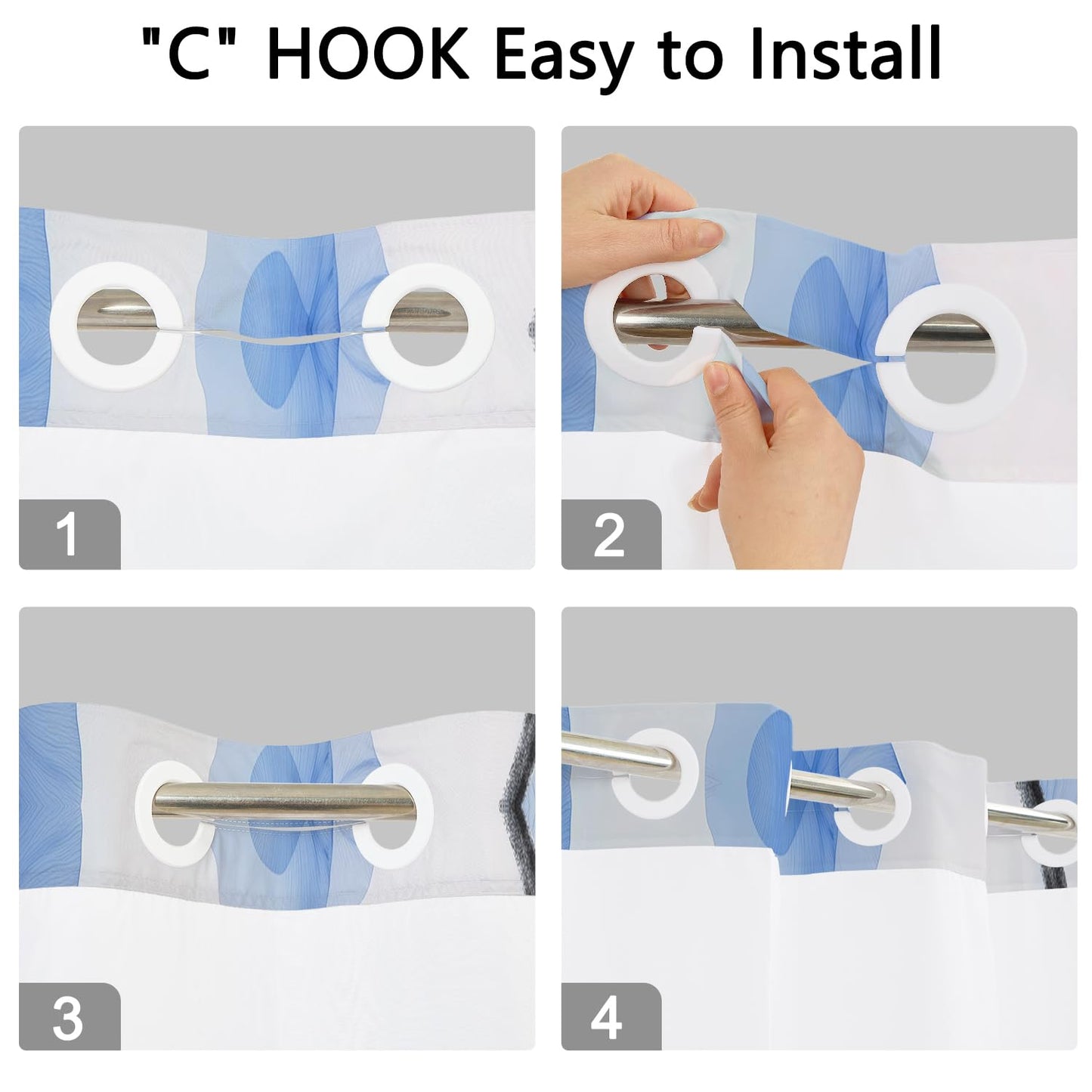 "C" HOOK Easy to Install

1

2

3

4