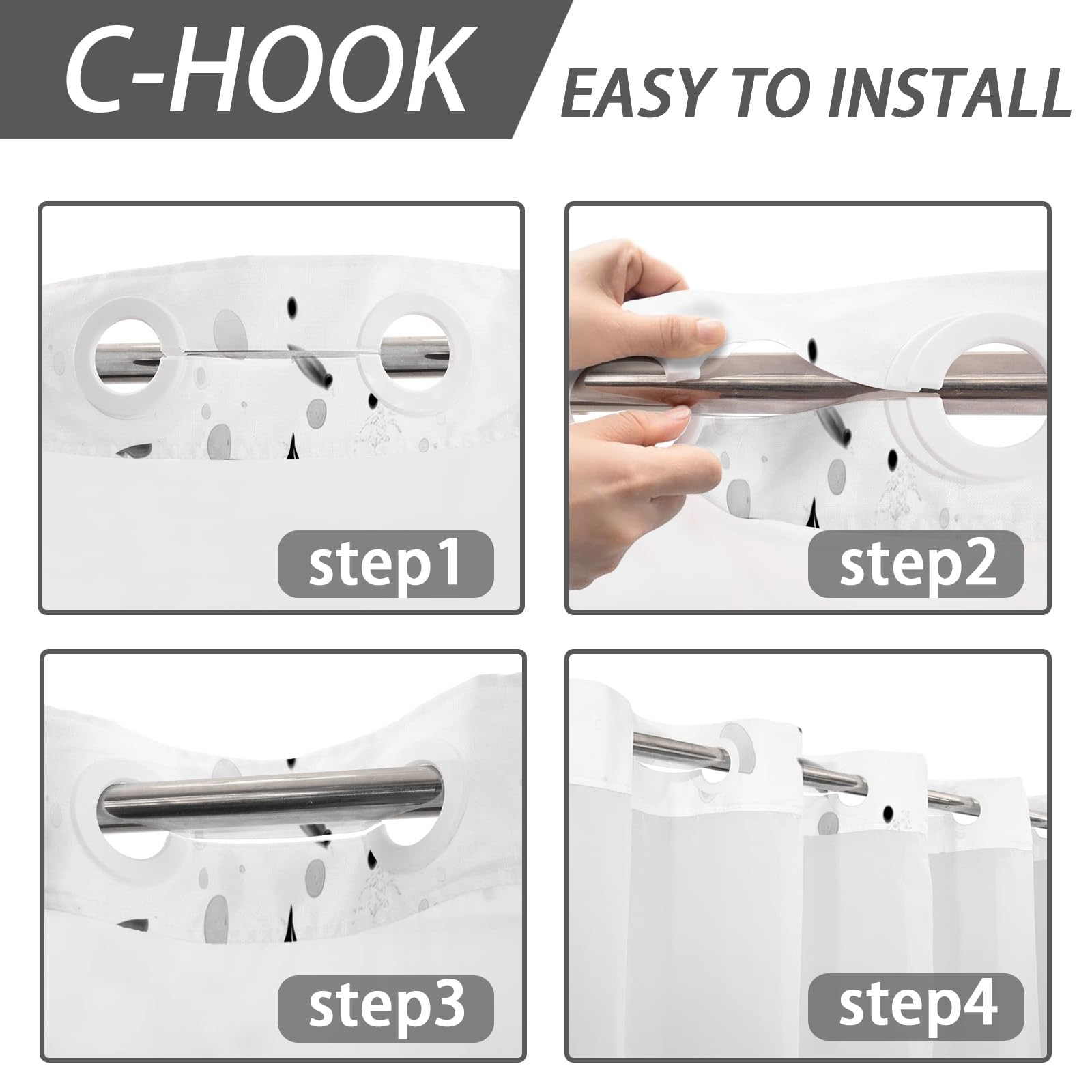 C-HOOK EASY TO INSTALL

step1

step2

step3

step4