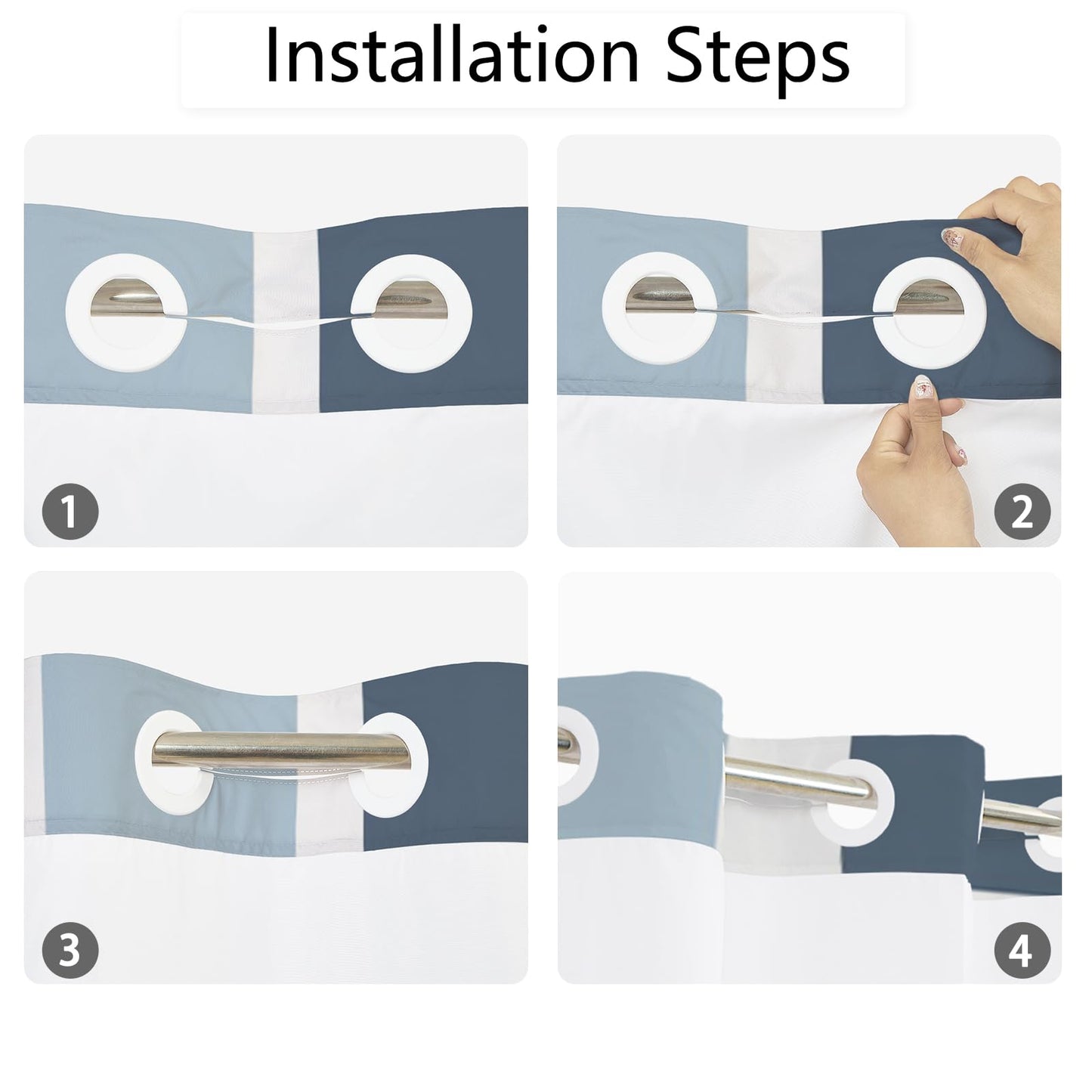 Installation Steps

1

2

3

4