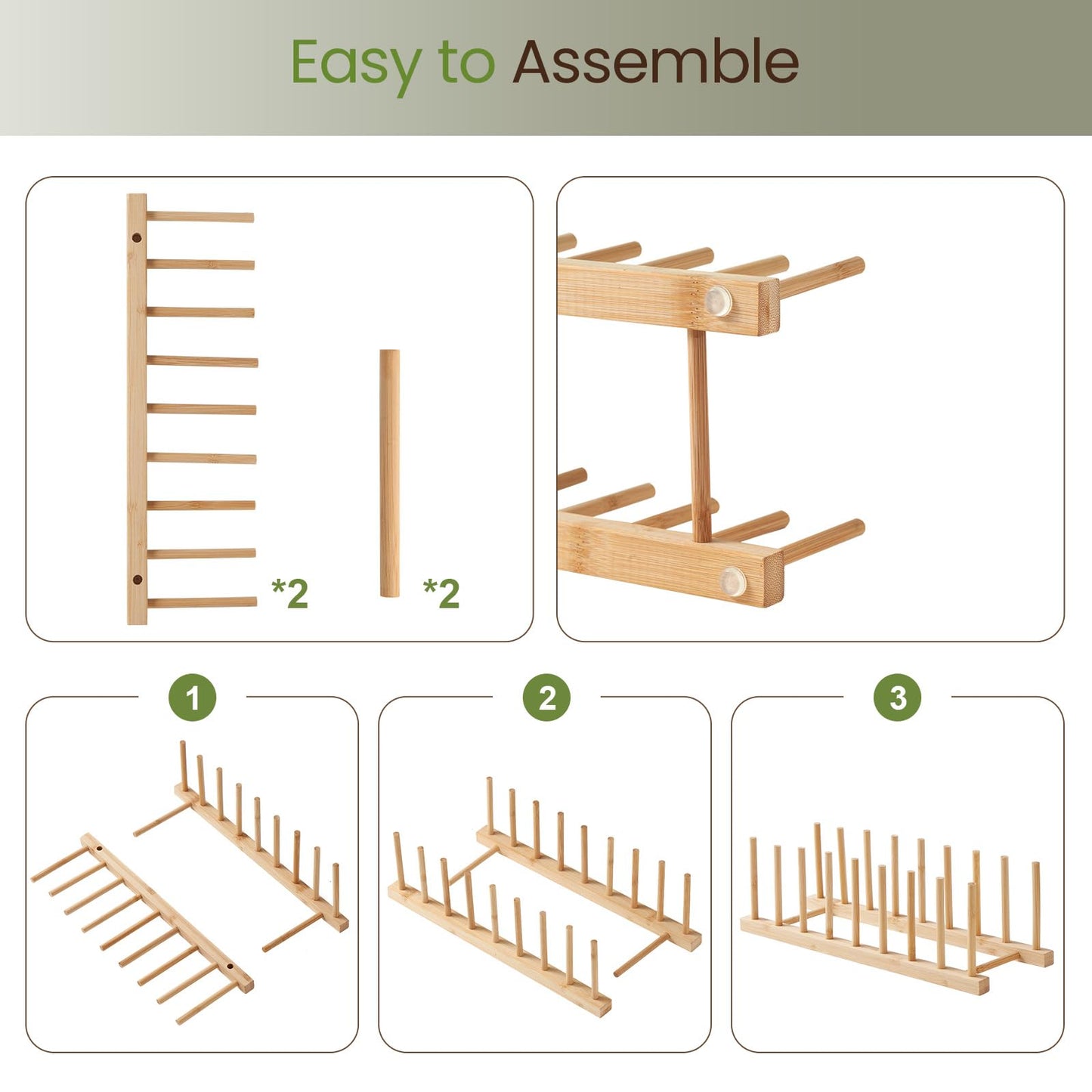 Easy to Assemble

*2

*2

1

2

3