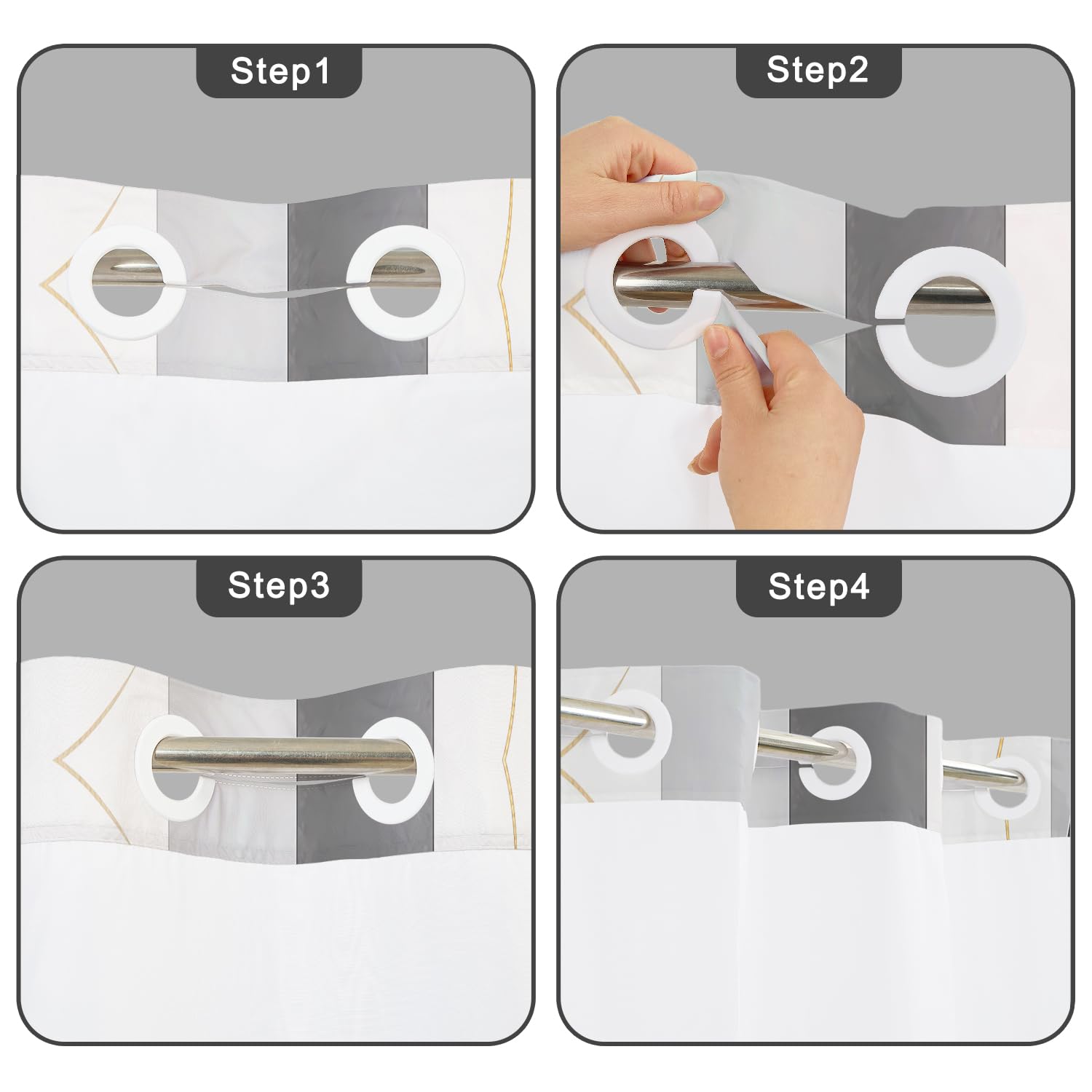 Step1

Step2

Step3

Step4