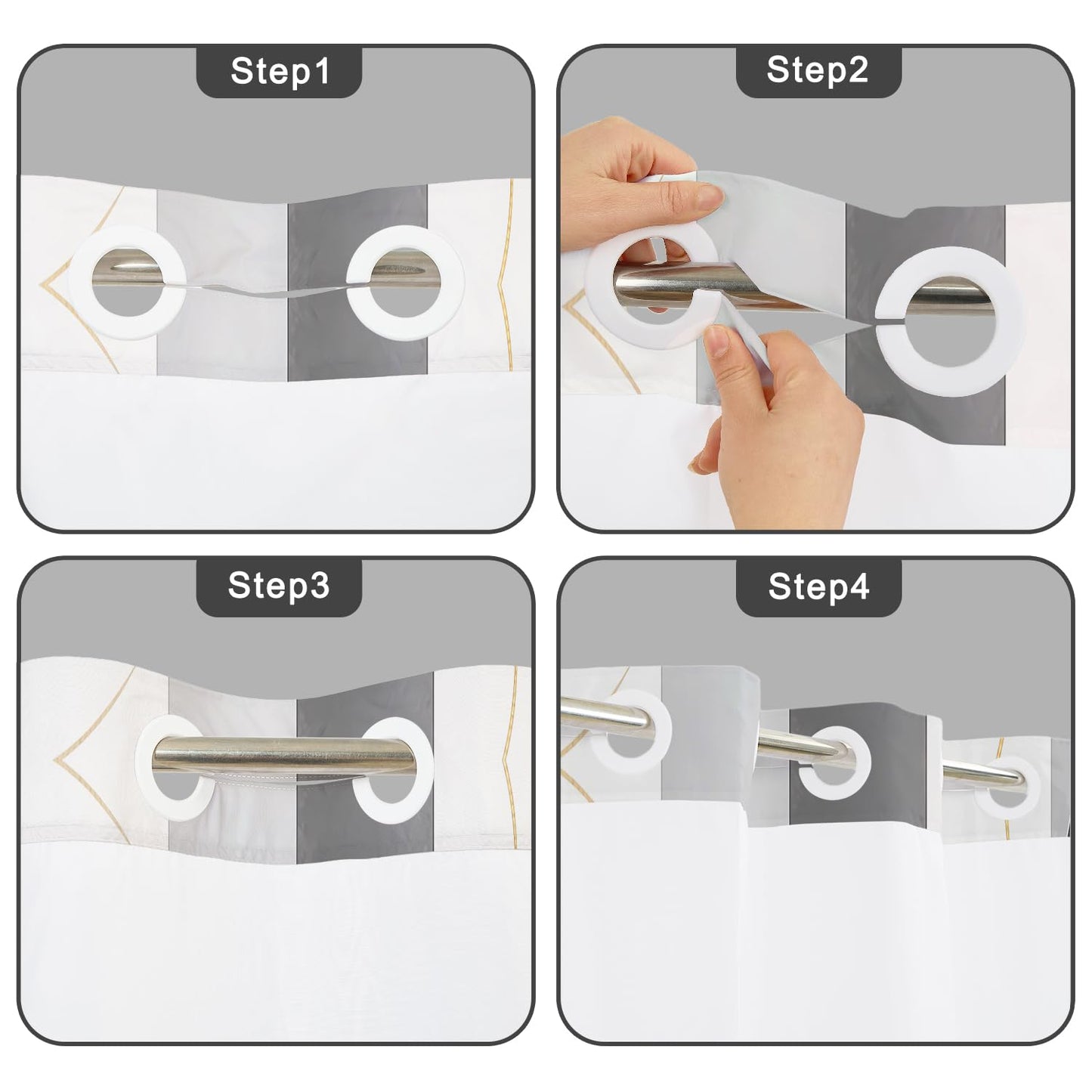 Step1

Step2

Step3

Step4