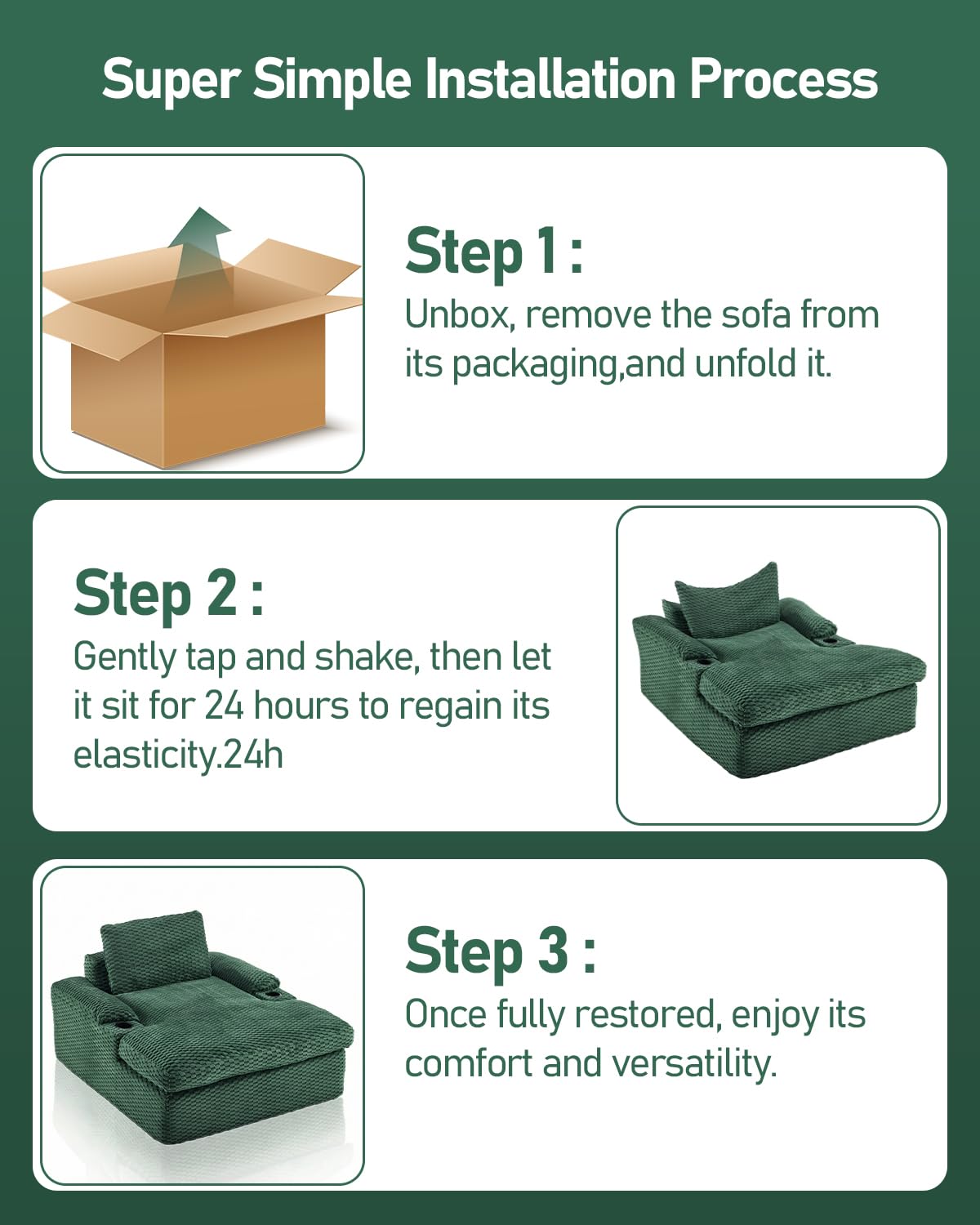 Super Simple Installation Process

Step 1 :
Unbox, remove the sofa from its packaging,and unfold it.

Step 2 :
Gently tap and shake, then let it sit for 24 hours to regain its elasticity.24h

Step 3 :
Once fully restored, enjoy its comfort and versatility.