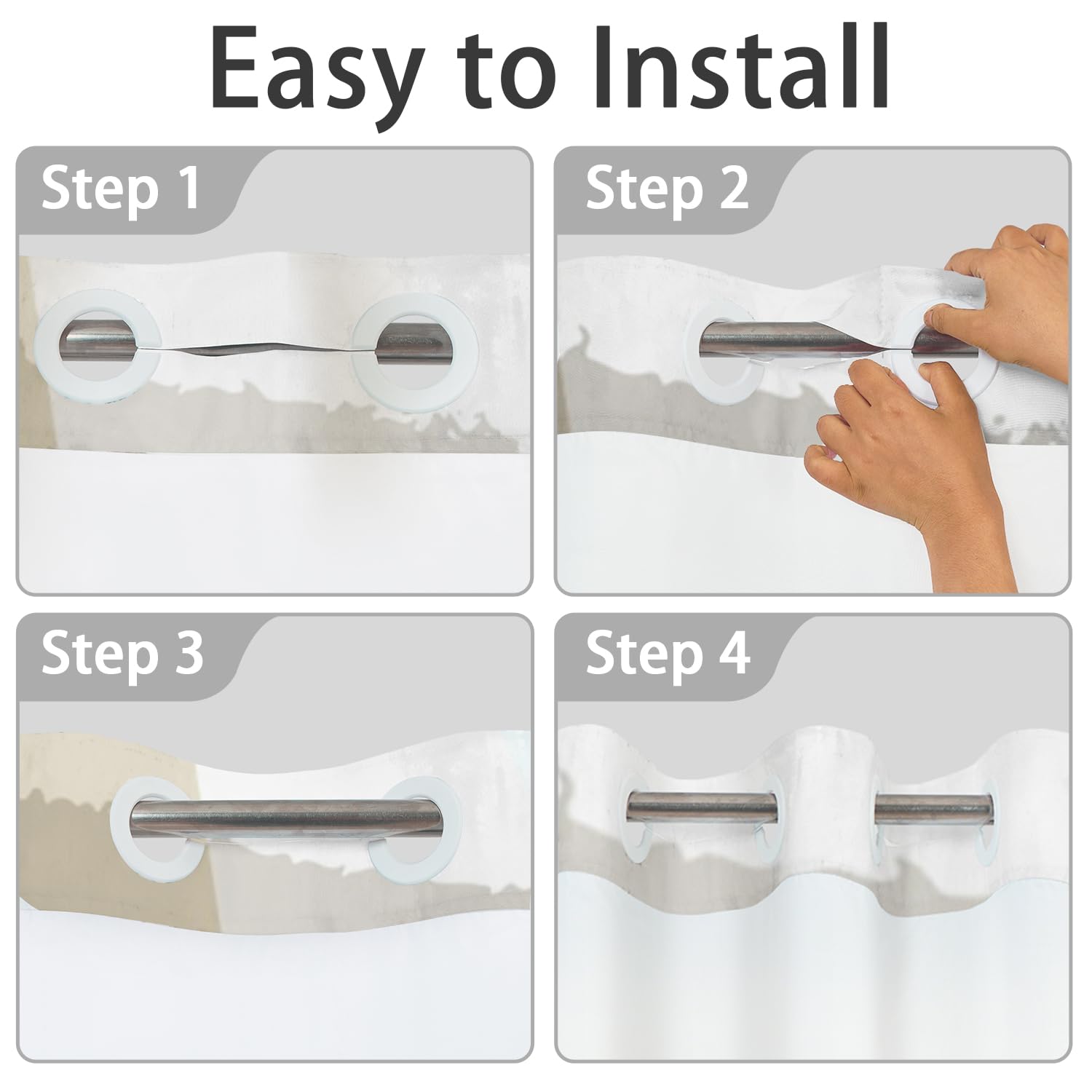 Easy to Install

Step 1

Step 2

Step 3

Step 4