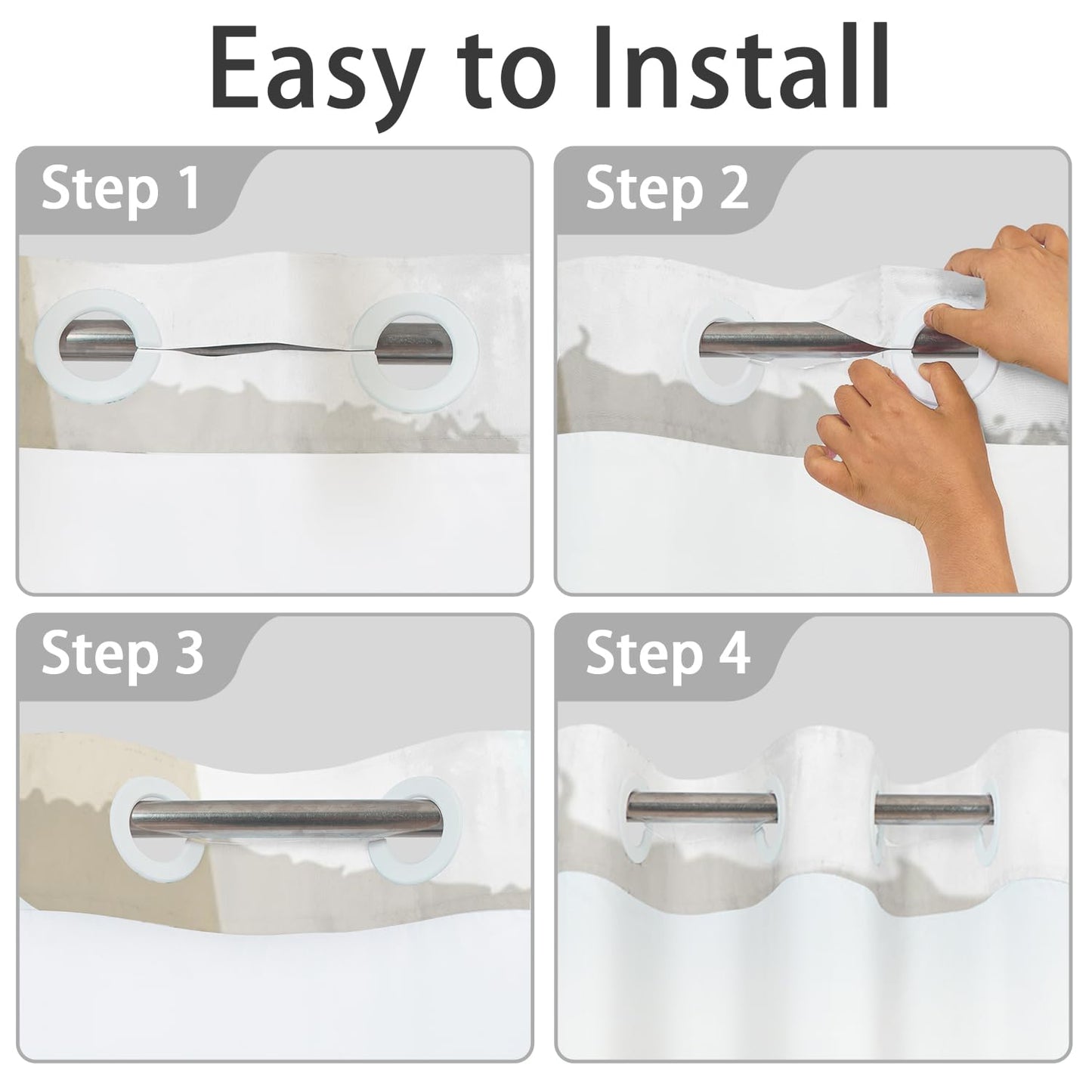 Easy to Install

Step 1

Step 2

Step 3

Step 4