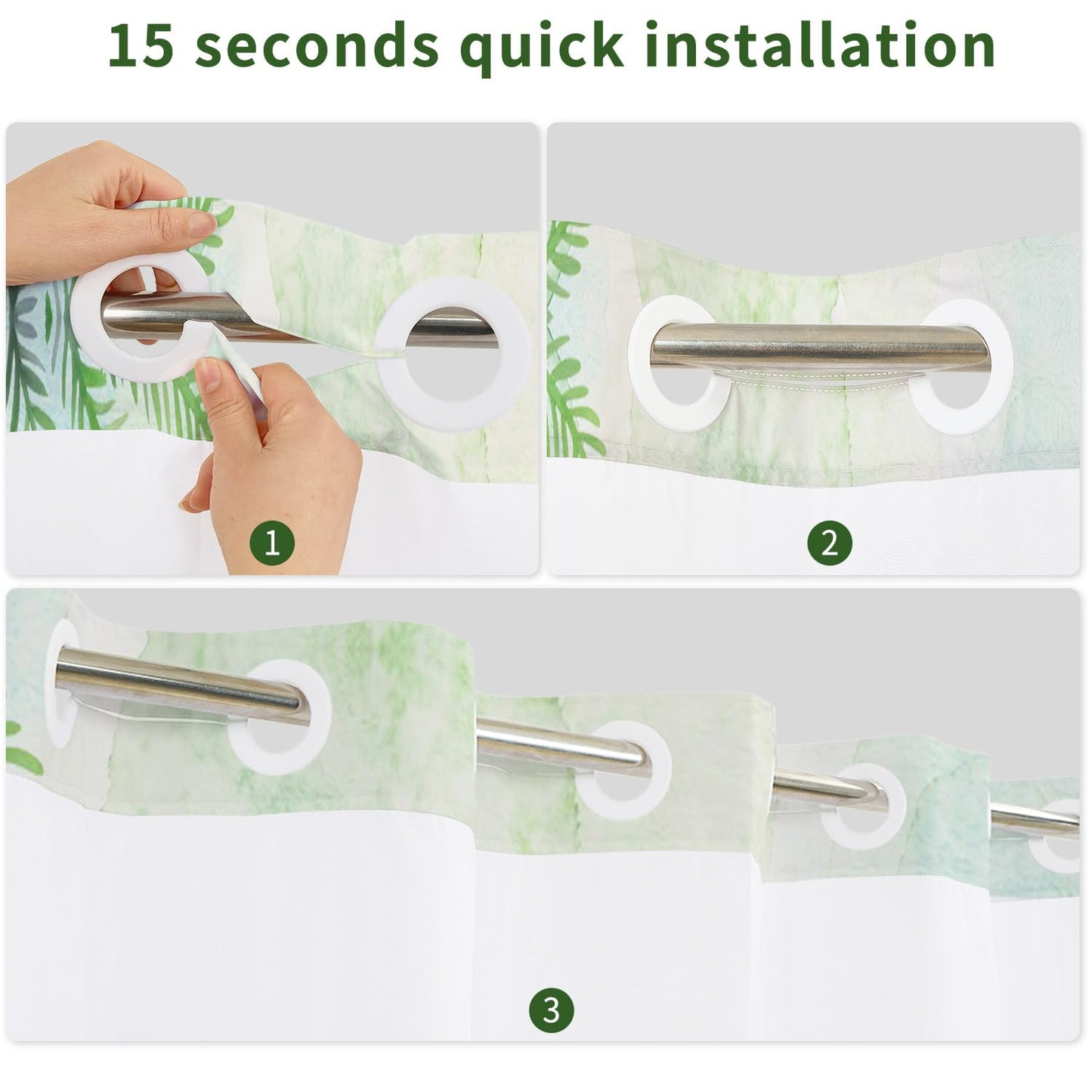 15 seconds quick installation

1

2

3