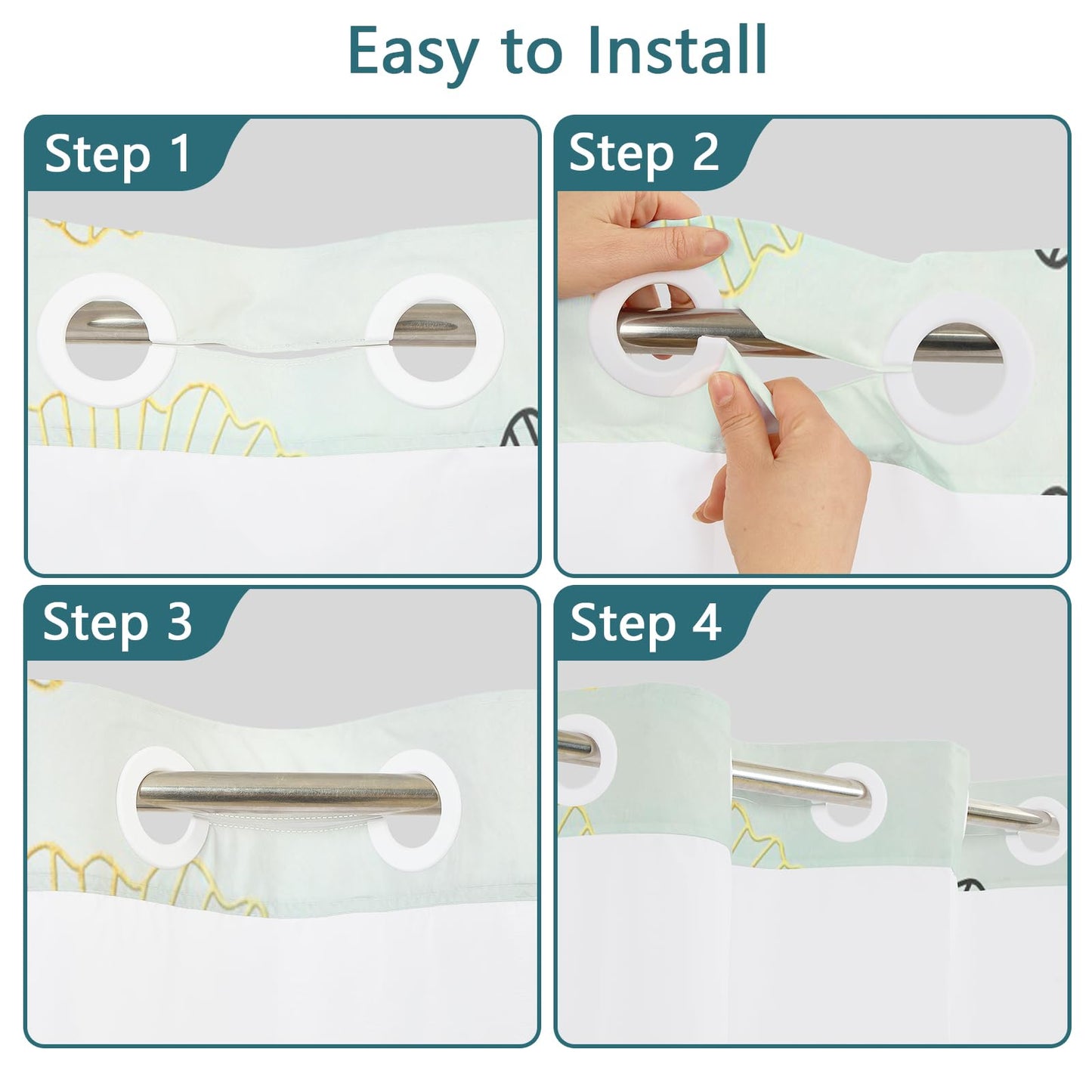 Easy to Install

Step 1

Step 2

Step 3

Step 4