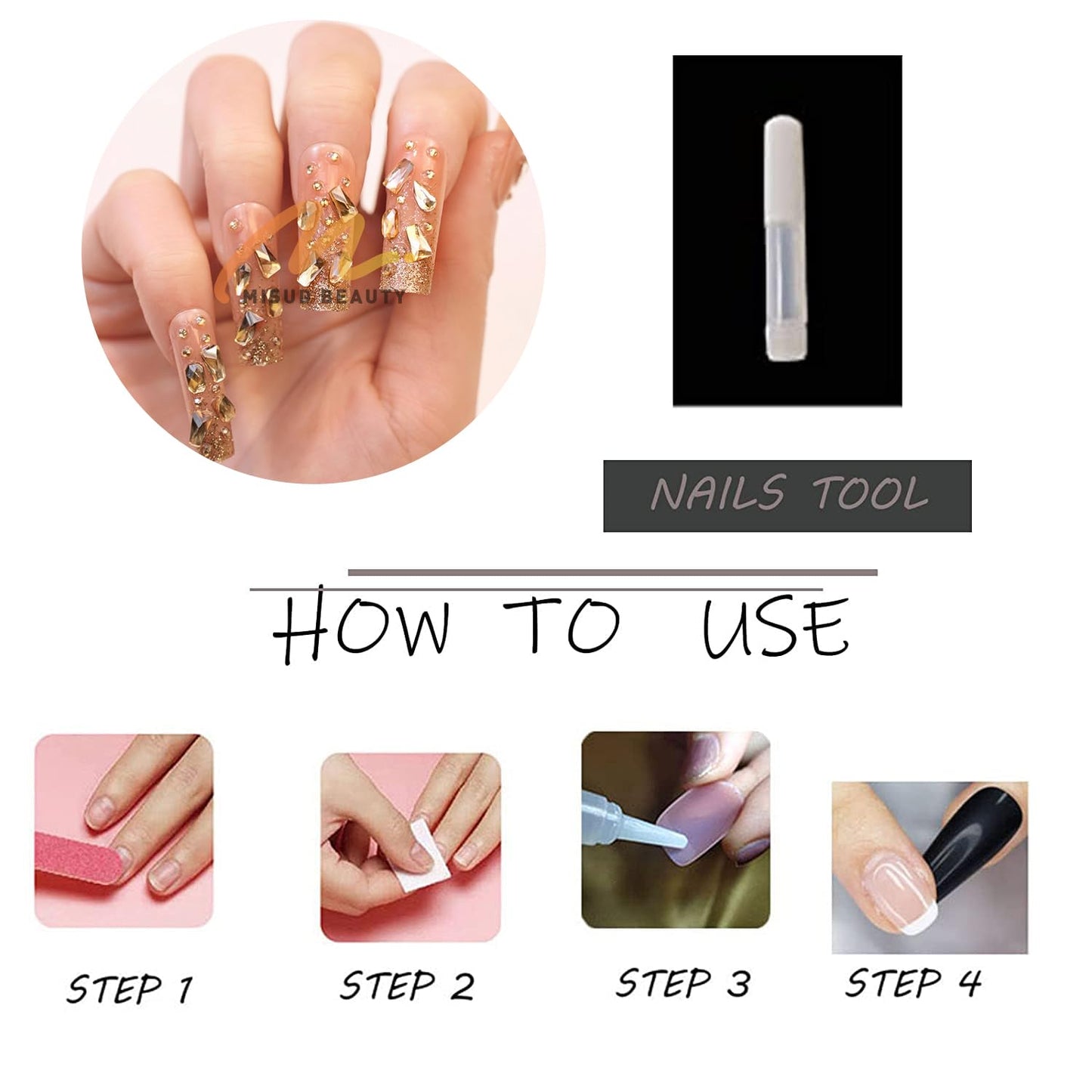 MISUD BEAUTY

NAILS TOOL

HOW TO USE

STEP 1

STEP 2

STEP 3

STEP 4