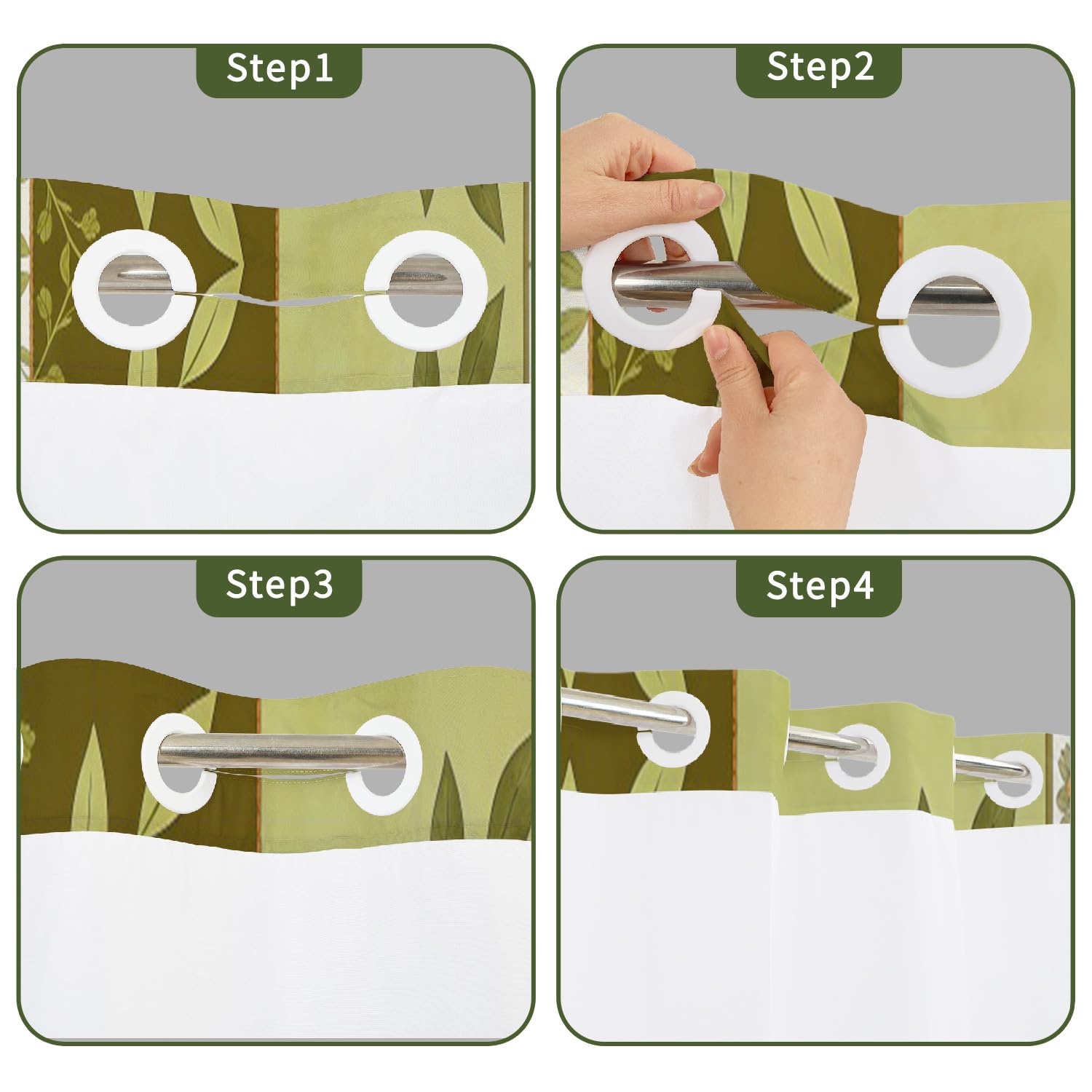 Step1

Step2

Step3

Step4