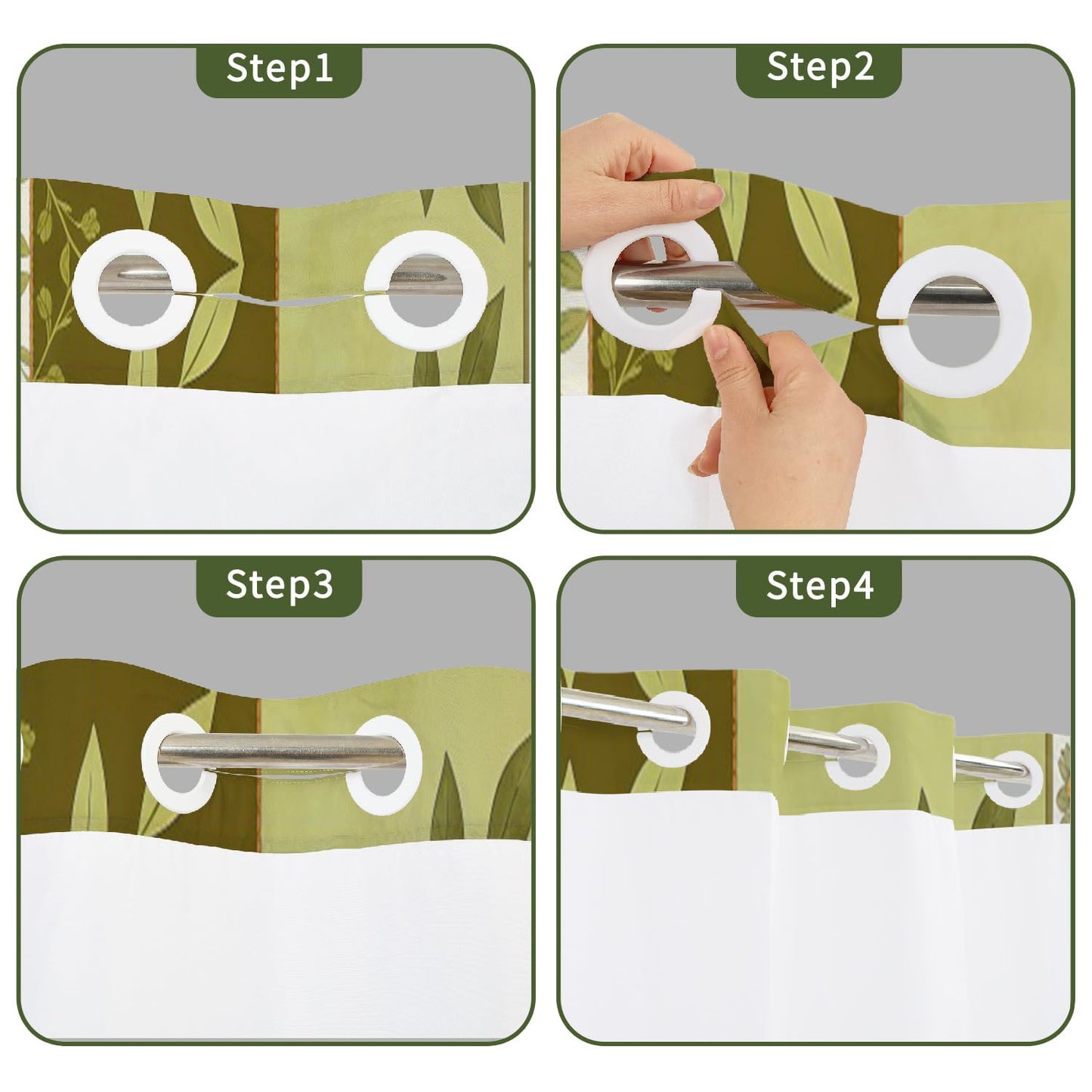 Step1

Step2

Step3

Step4