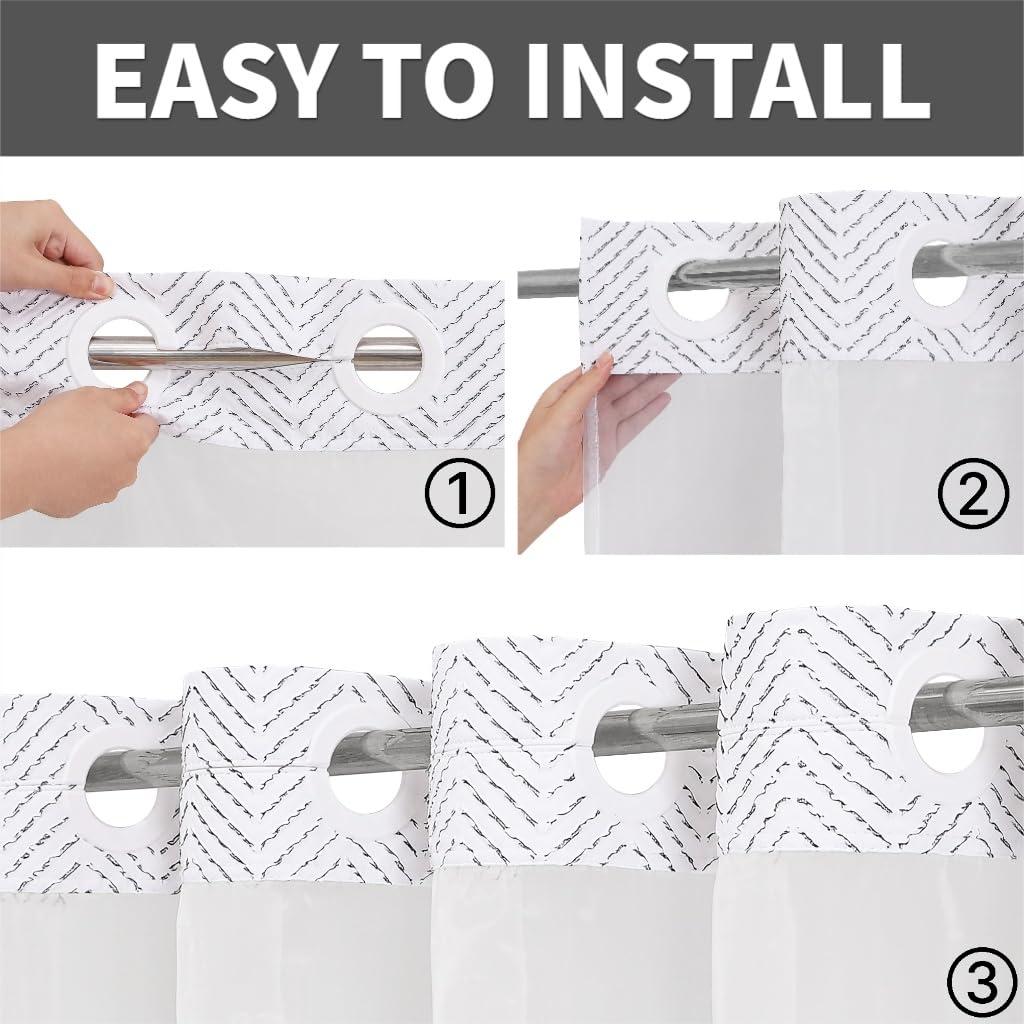 EASY TO INSTALL

①

②

③