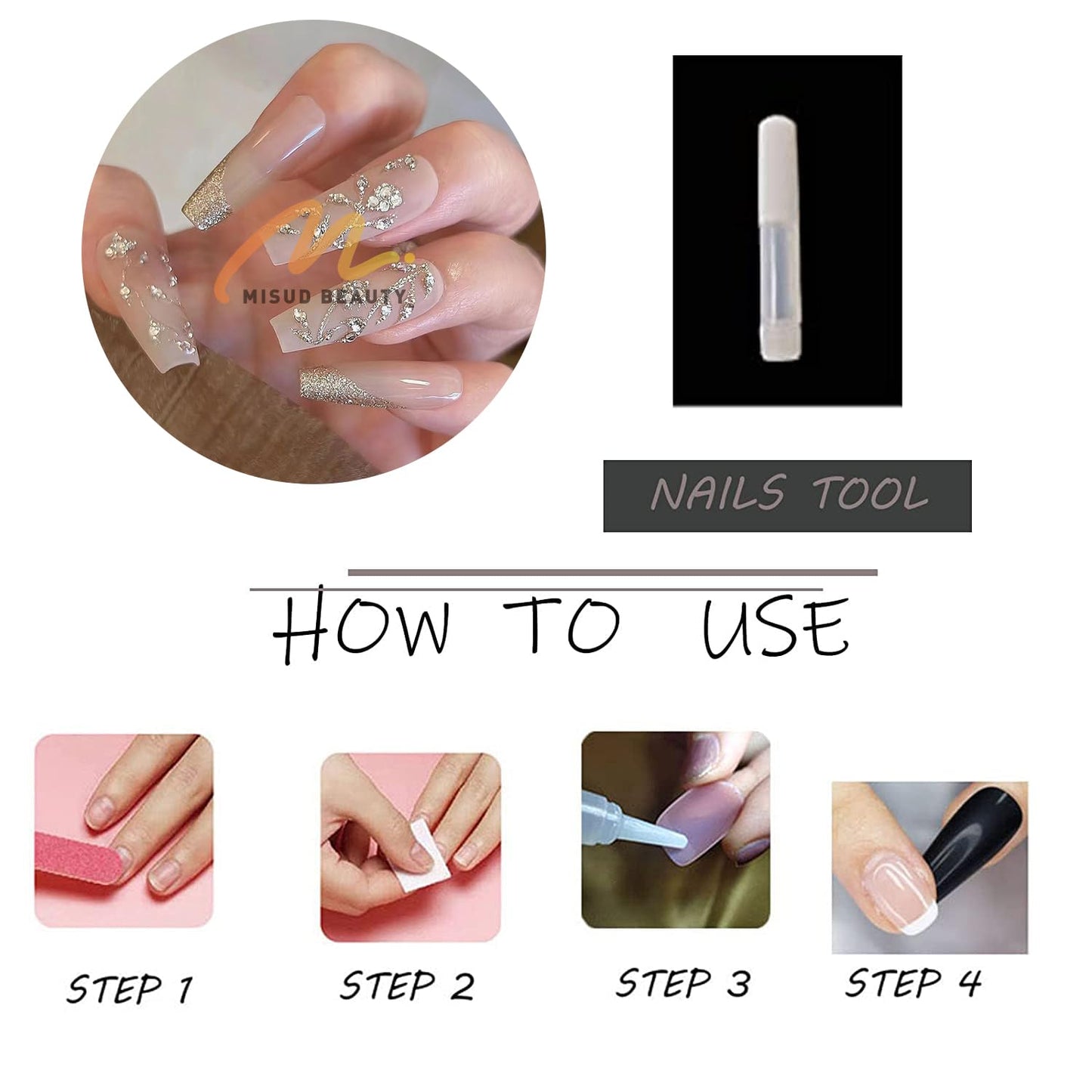 MISUD BEAUTY

NAILS TOOL

HOW TO USE

STEP 1

STEP 2

STEP 3

STEP 4