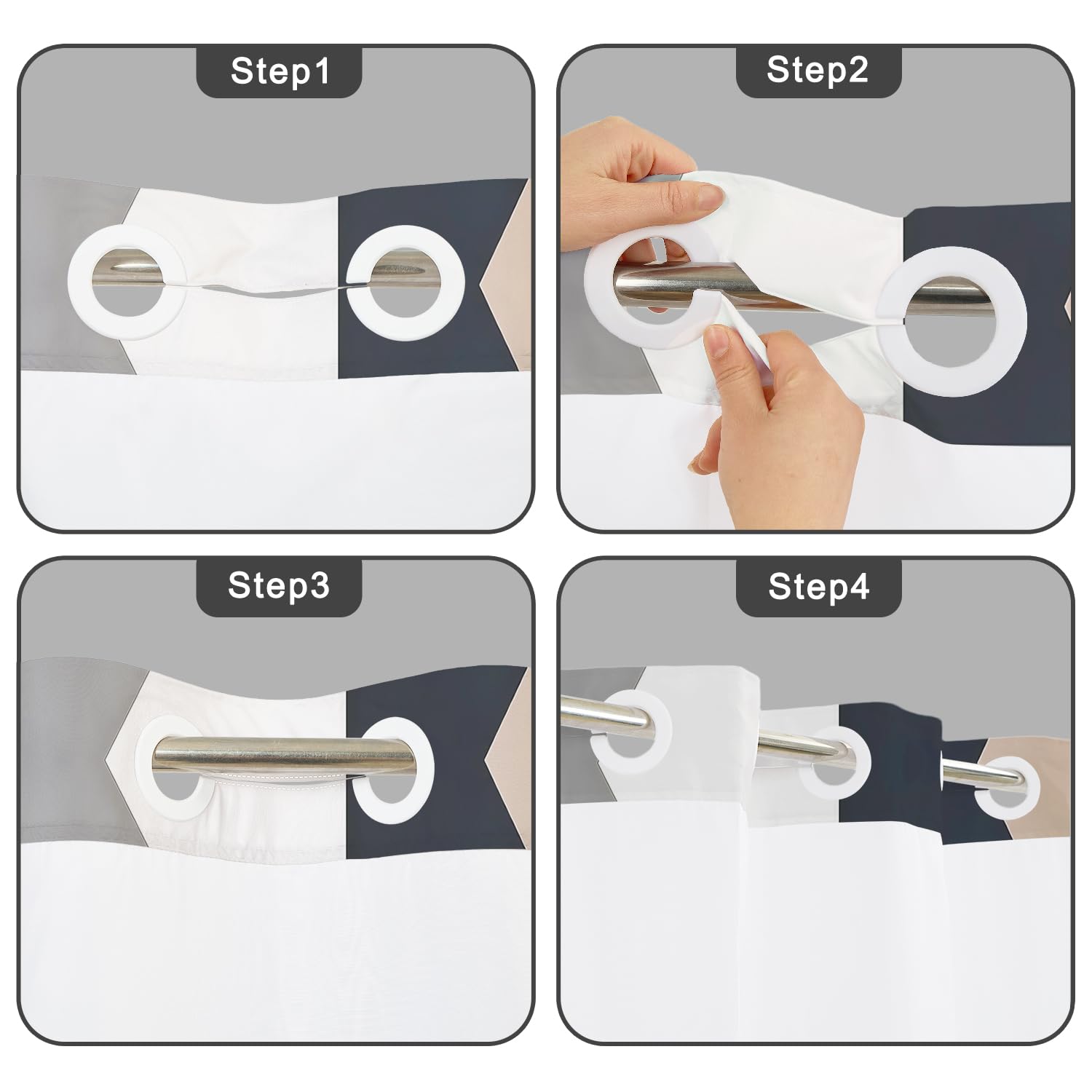 Step1

Step2

Step3

Step4