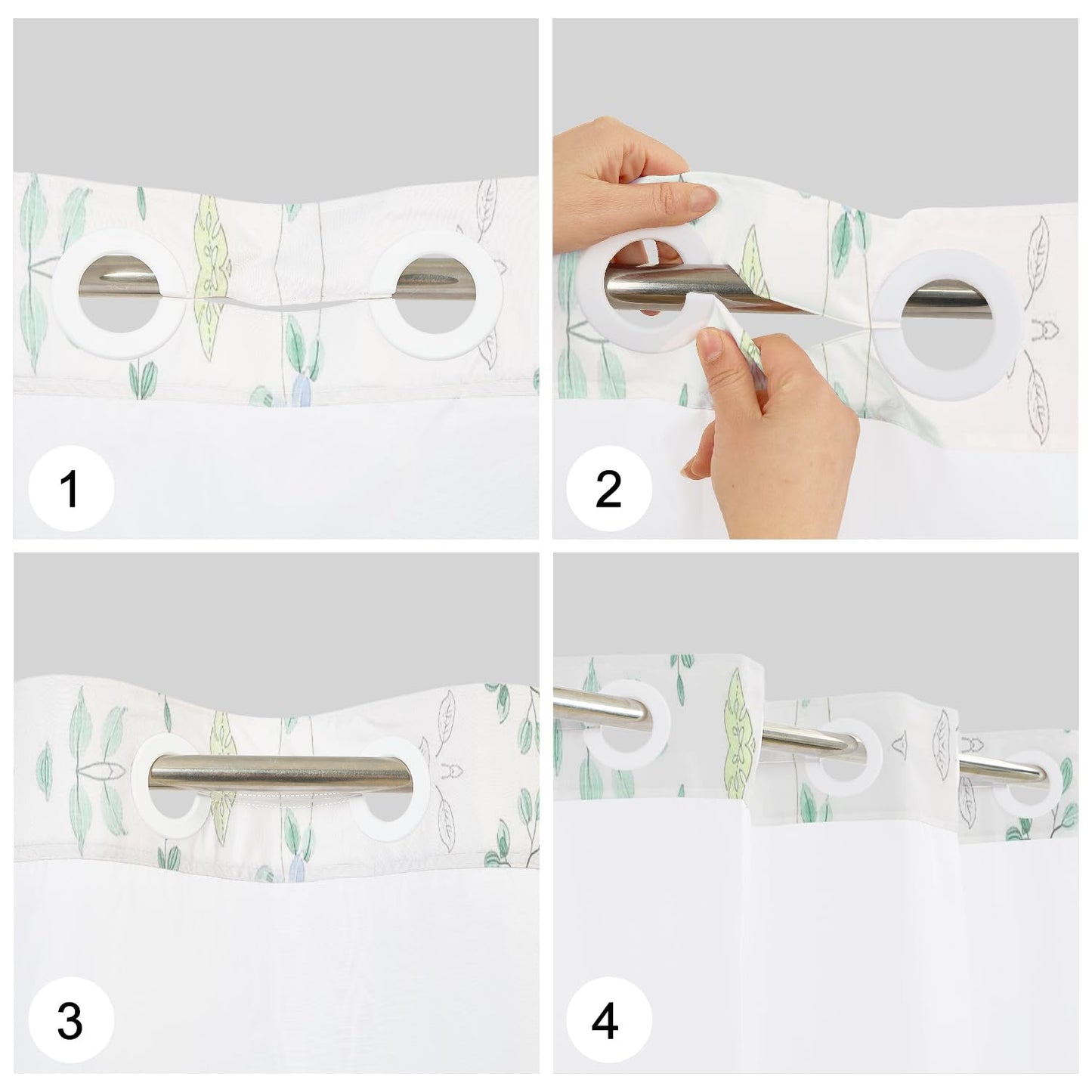 1

2

3

4