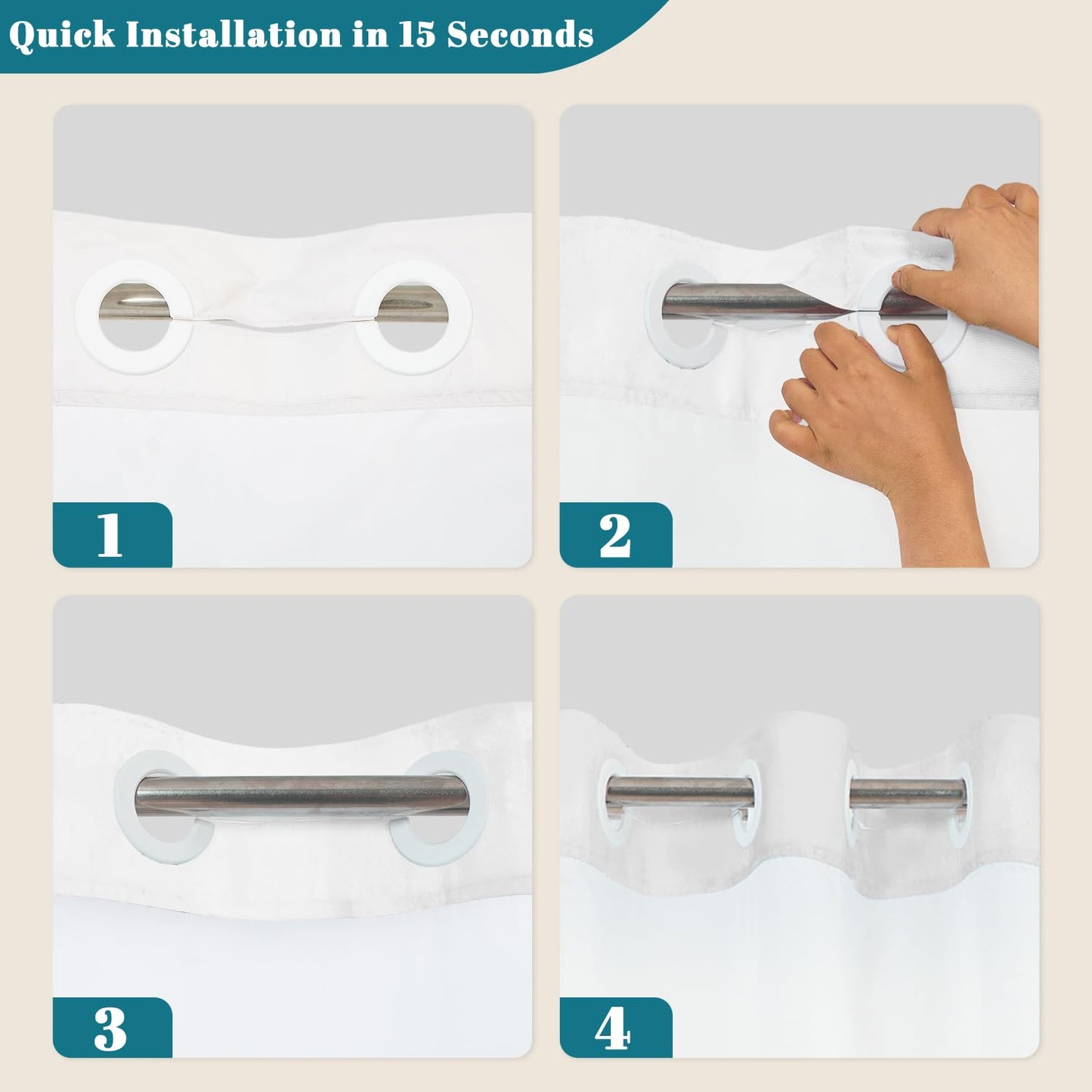 Quick Installation in 15 Seconds

1

2

3

4