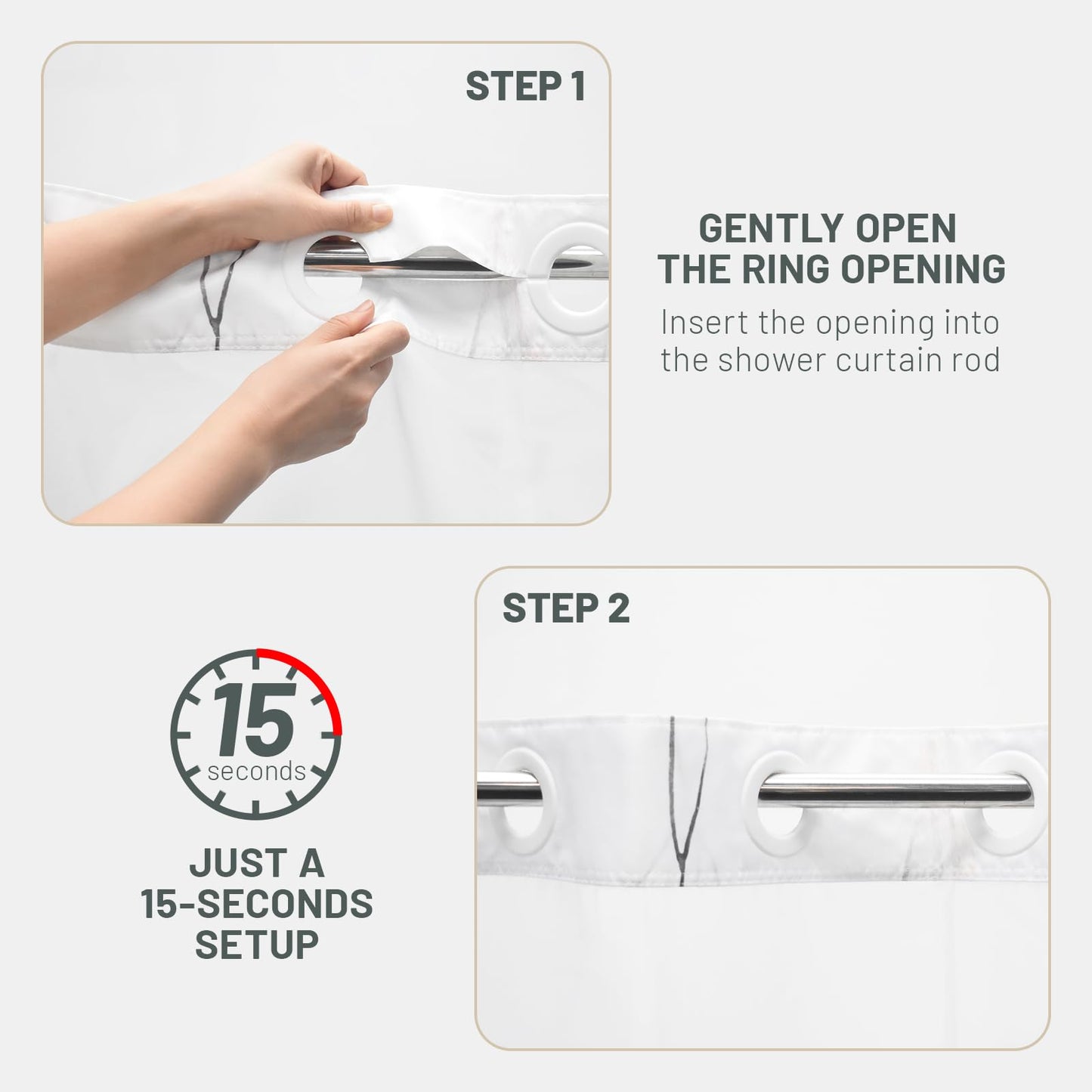 STEP 1

GENTLY OPEN THE RING OPENING

Insert the opening into the shower curtain rod

STEP 2

15
seconds

JUST A 15-SECONDS SETUP