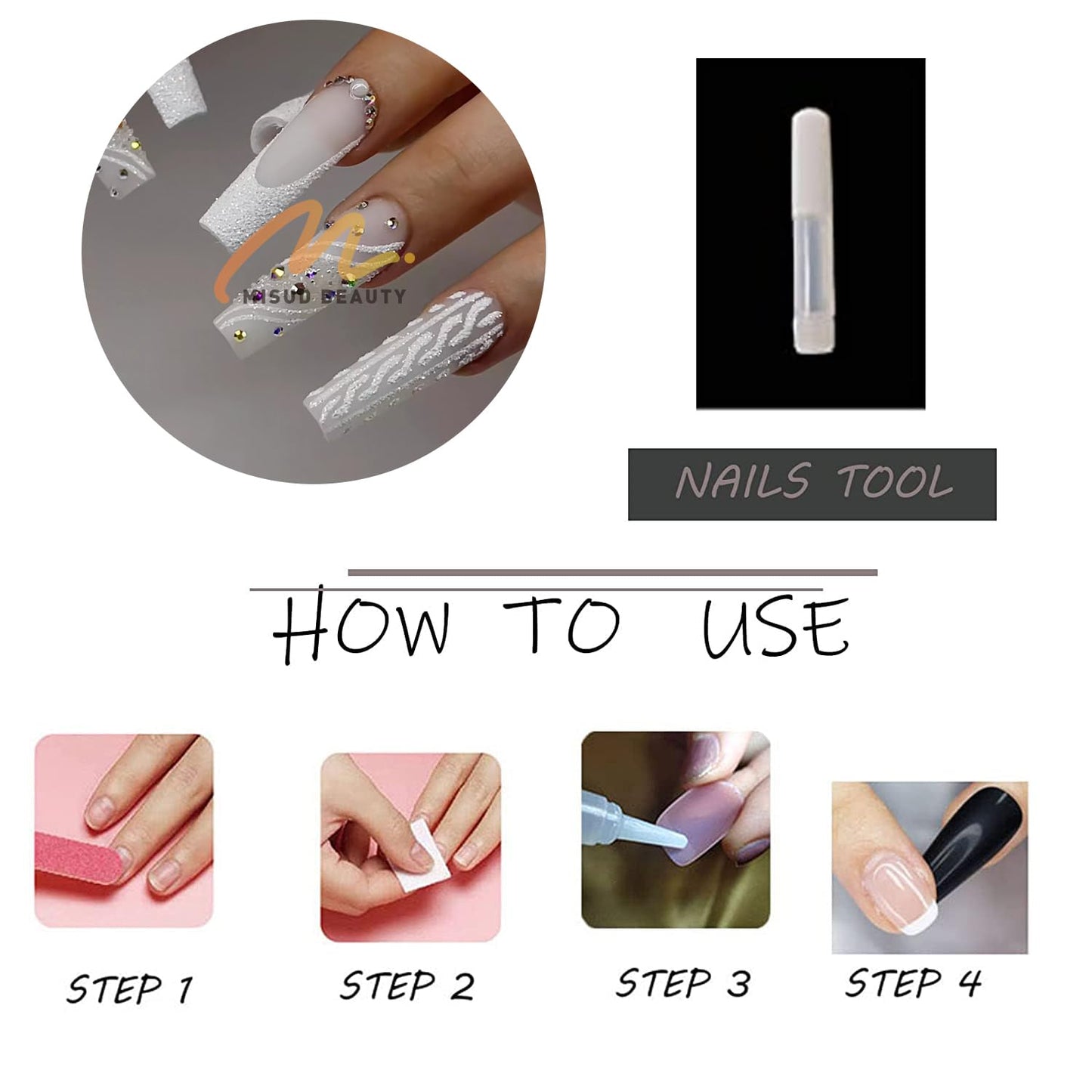 M.
MISUD BEAUTY

NAILS TOOL

HOW TO USE

STEP 1

STEP 2

STEP 3

STEP 4