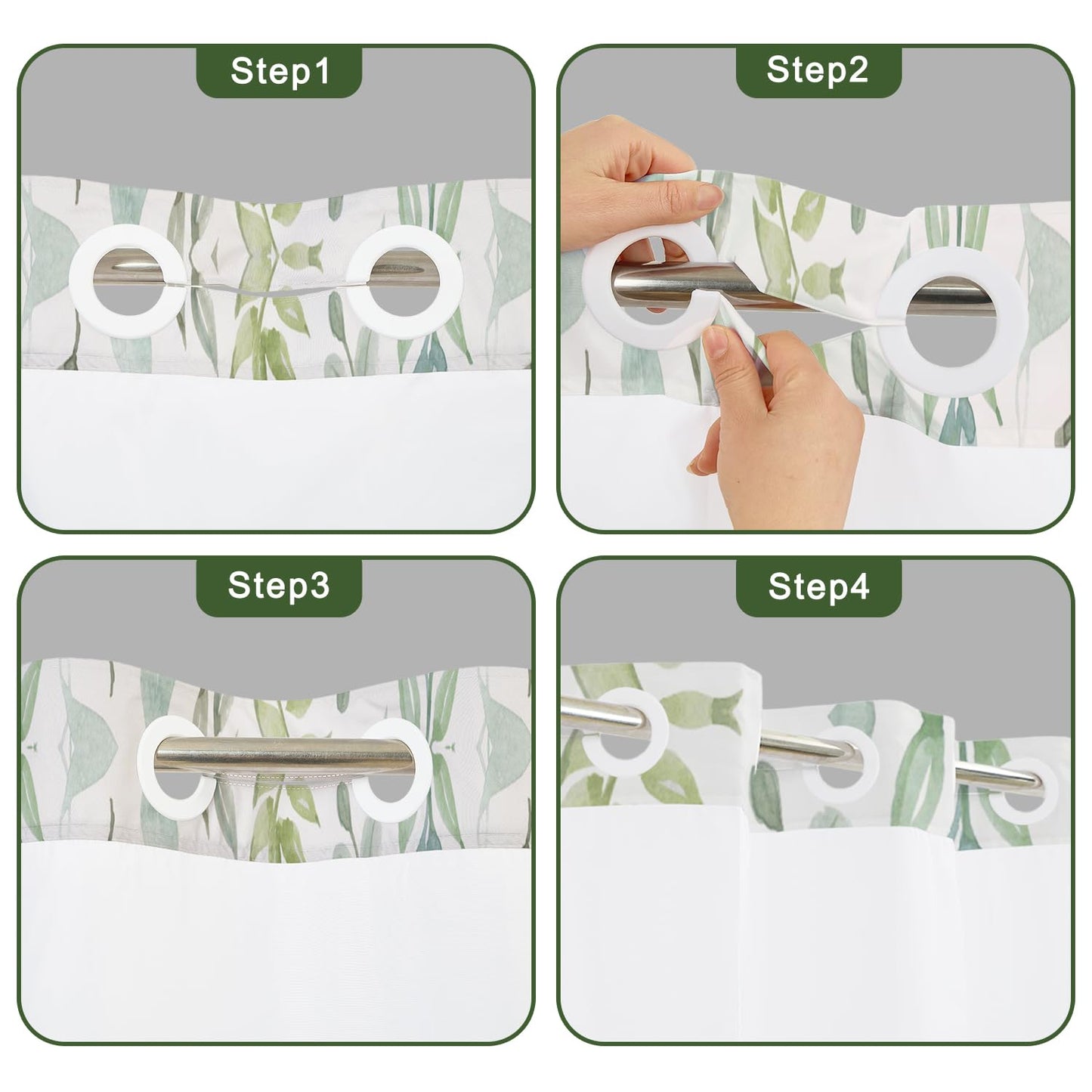 Step1

Step2

Step3

Step4