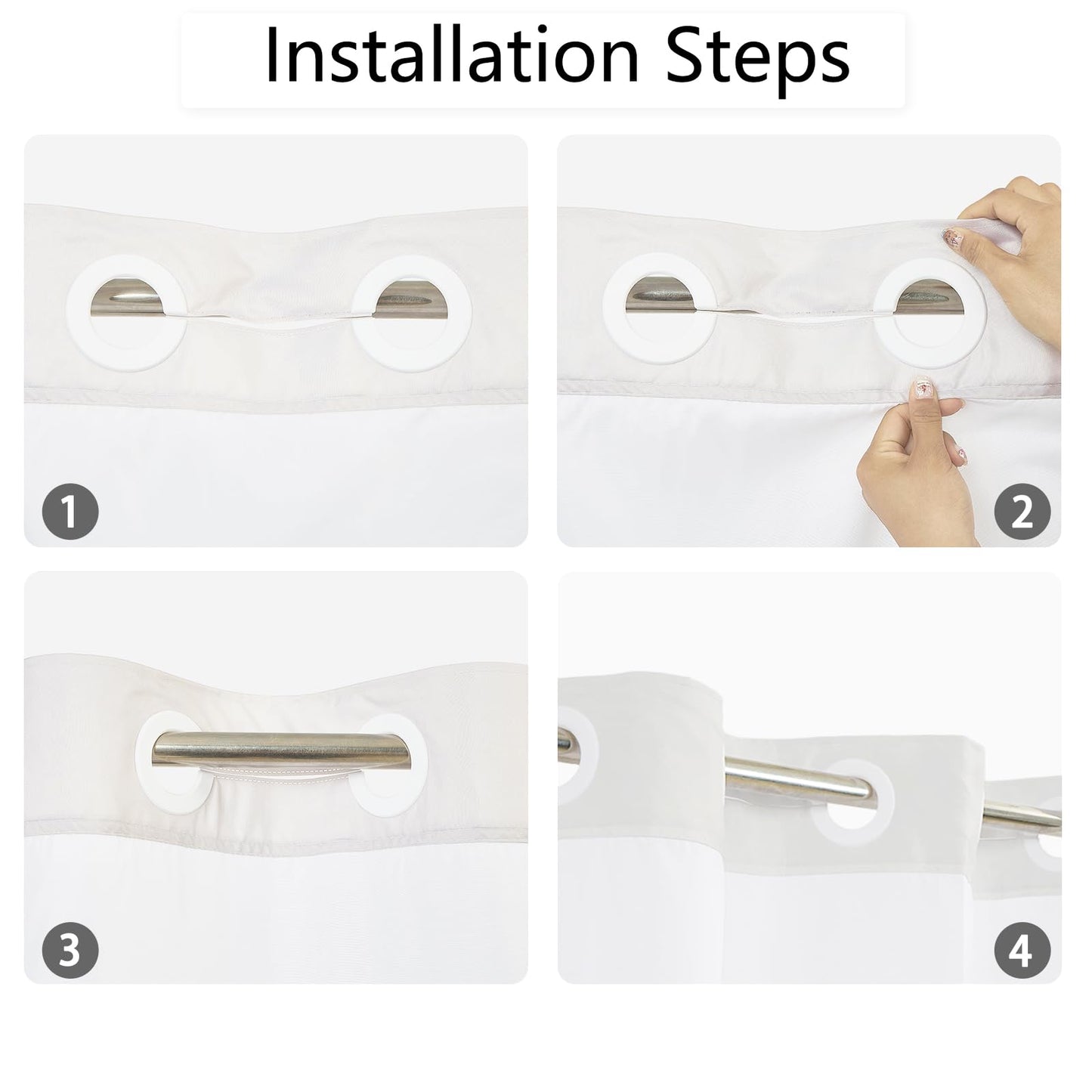 Installation Steps

1

2

3

4