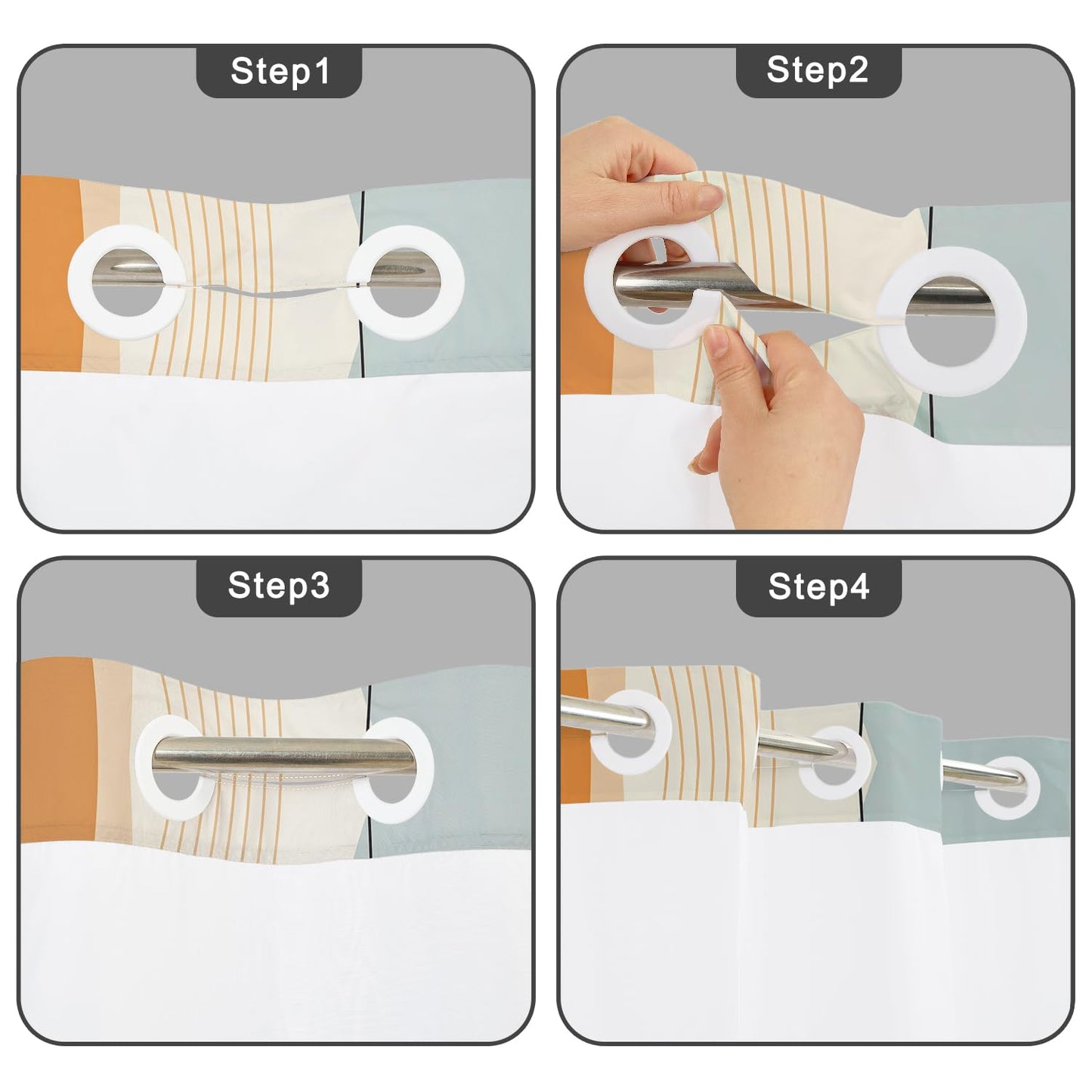 Step1

Step2

Step3

Step4