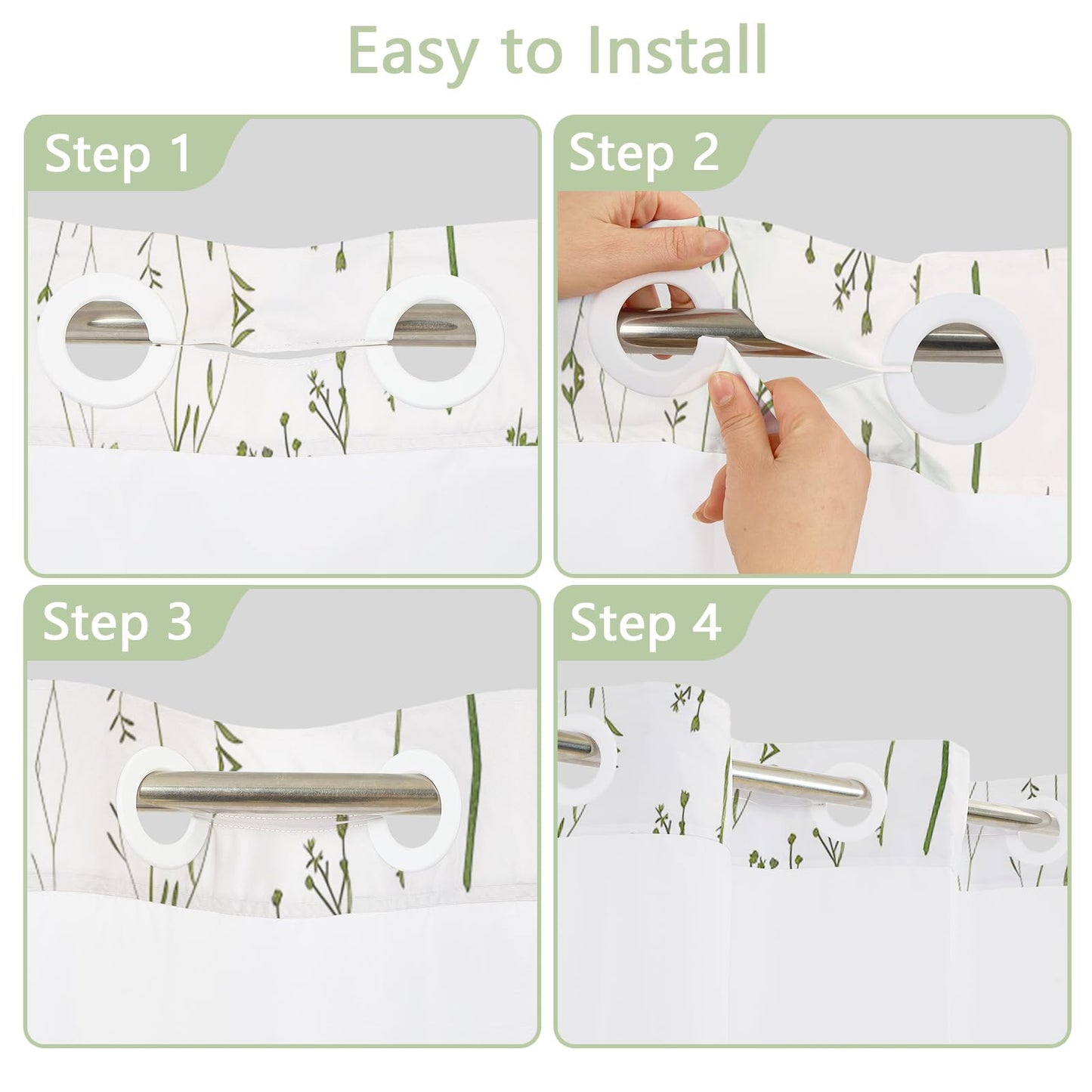 Easy to Install

Step 1

Step 2

Step 3

Step 4