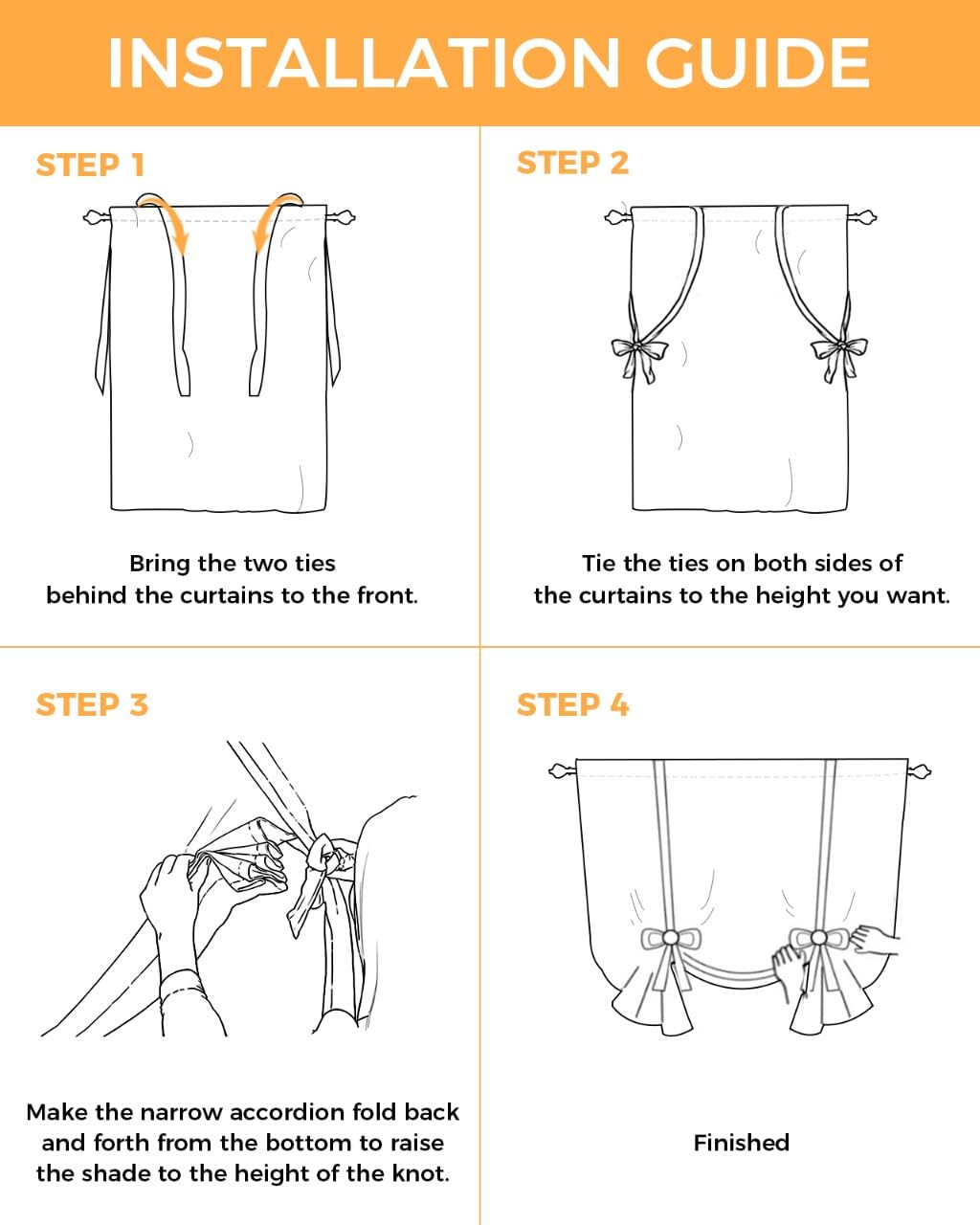 INSTALLATION GUIDE

STEP 1

Bring the two ties behind the curtains to the front.

STEP 2

Tie the ties on both sides of the curtains to the height you want.

STEP 3

Make the narrow accordion fold back and forth from the bottom to raise the shade to the height of the knot.

STEP 4

Finished