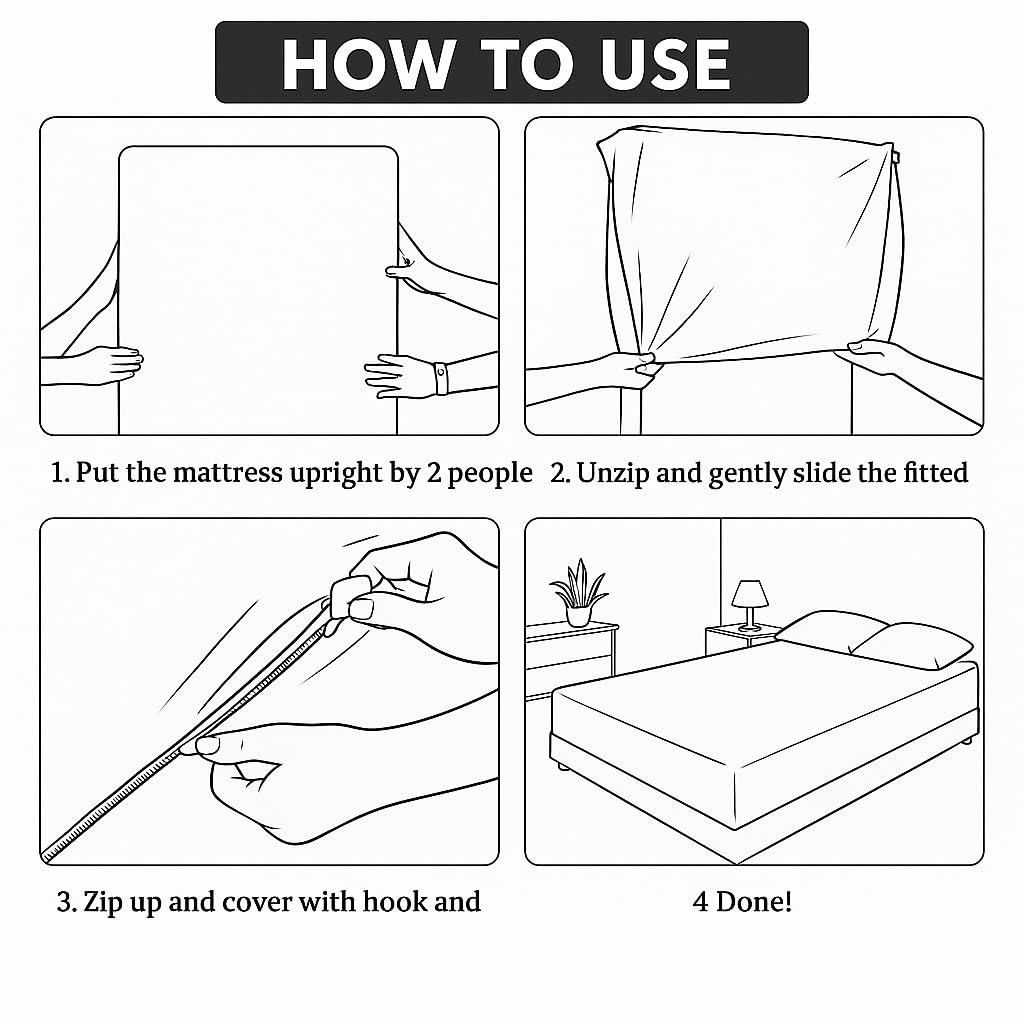 HOW TO USE

1. Put the mattress upright by 2 people

2. Unzip and gently slide the fitted

3. Zip up and cover with hook and

4 Done!